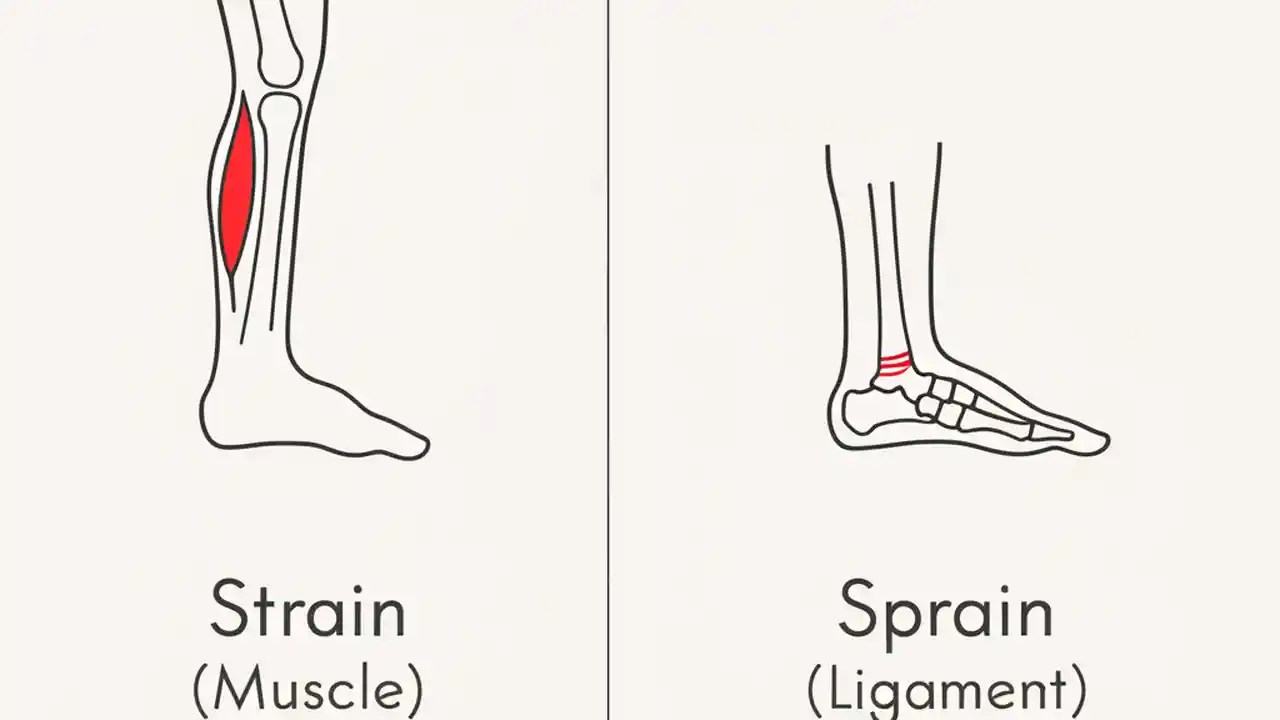 Strain
(Muscle)

Sprain
(Ligament)