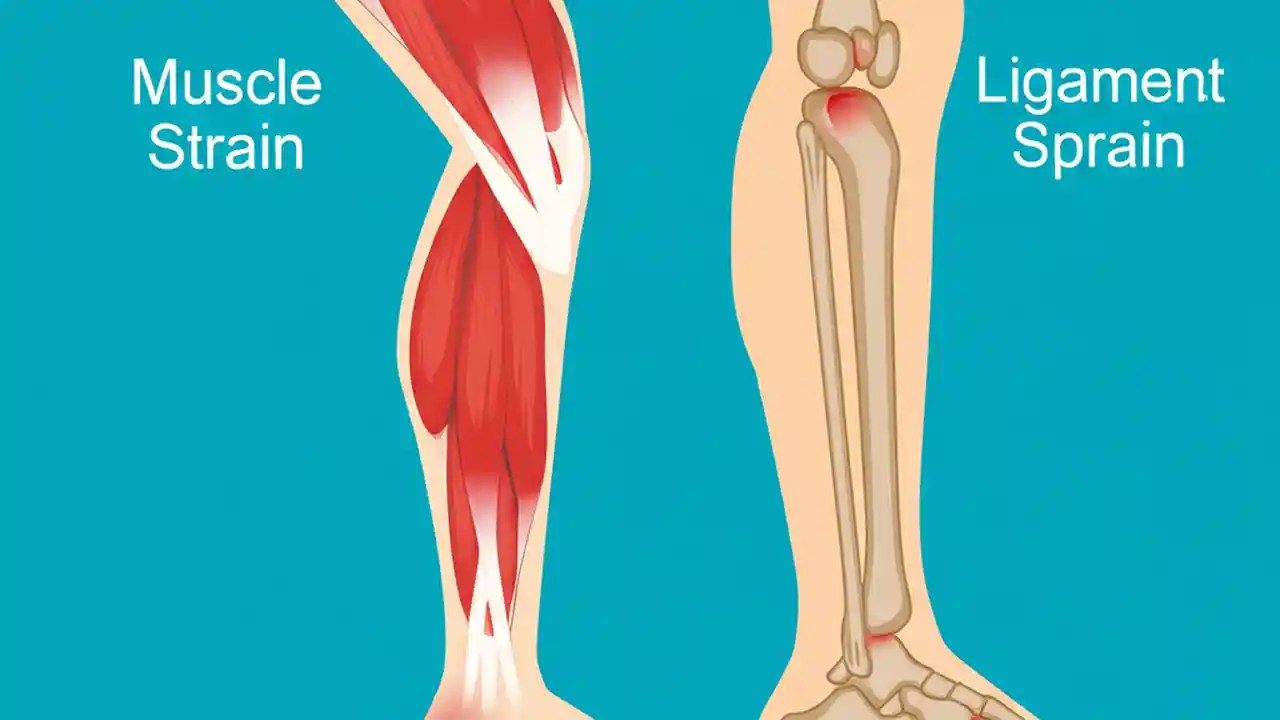 Muscle Strain

Ligament Sprain