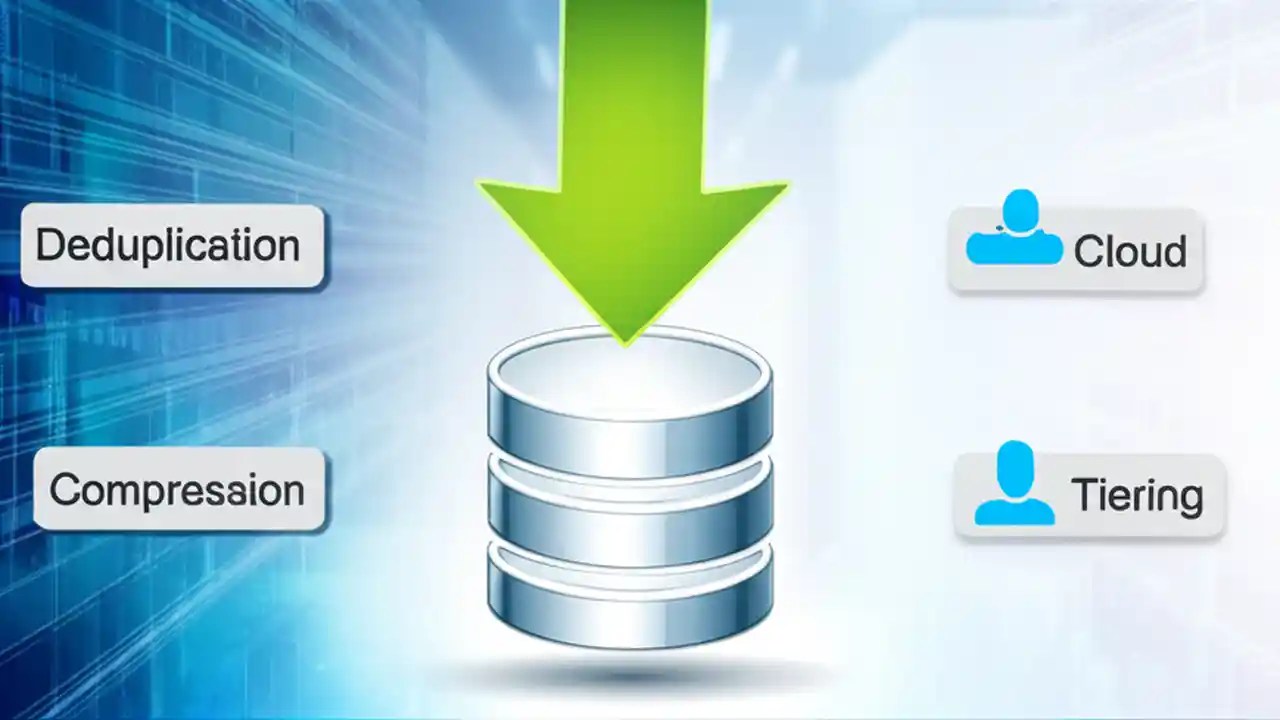 Deduplication

Compression

Cloud

Tiering