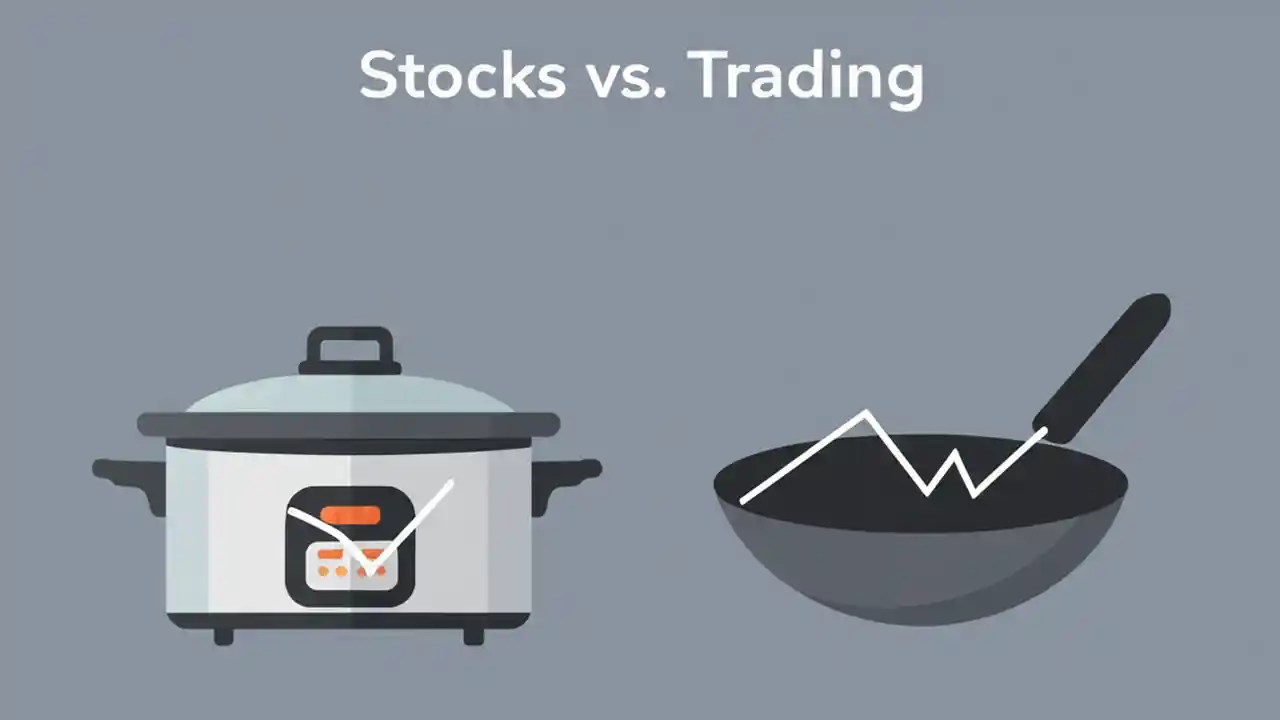 Stocks vs. Trading