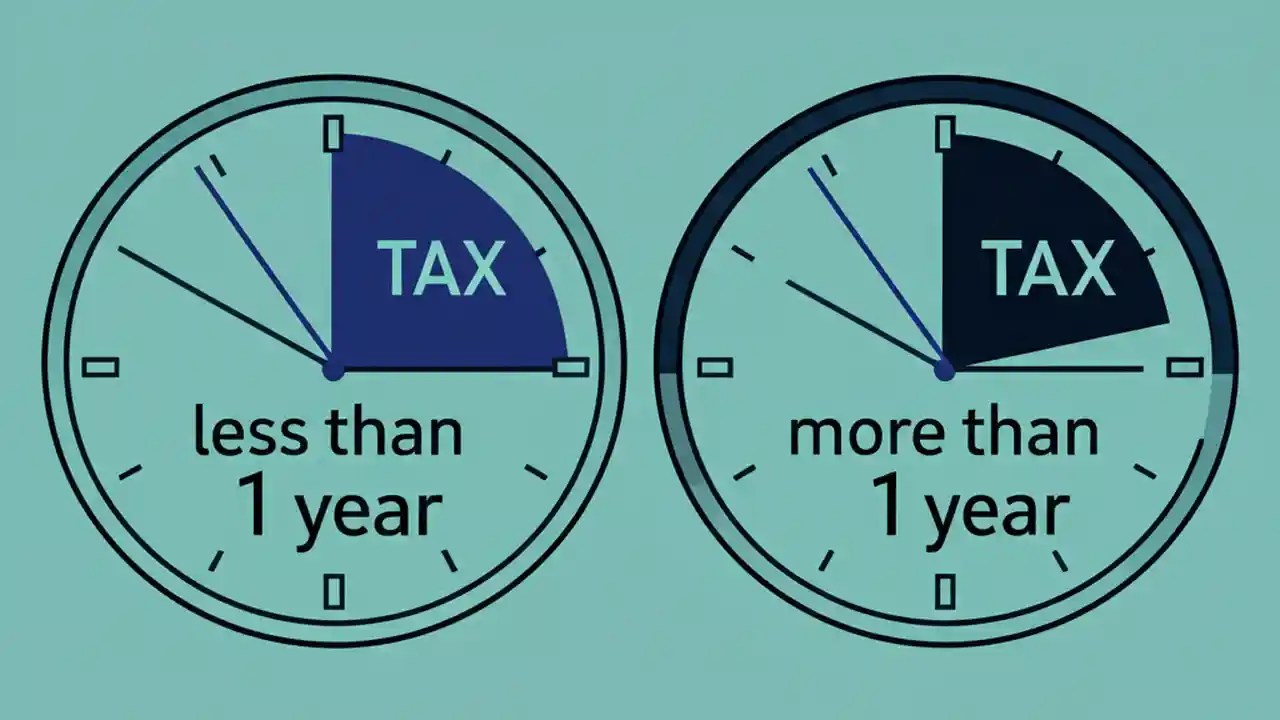 TAX

less than 1 year

TAX

more than 1 year