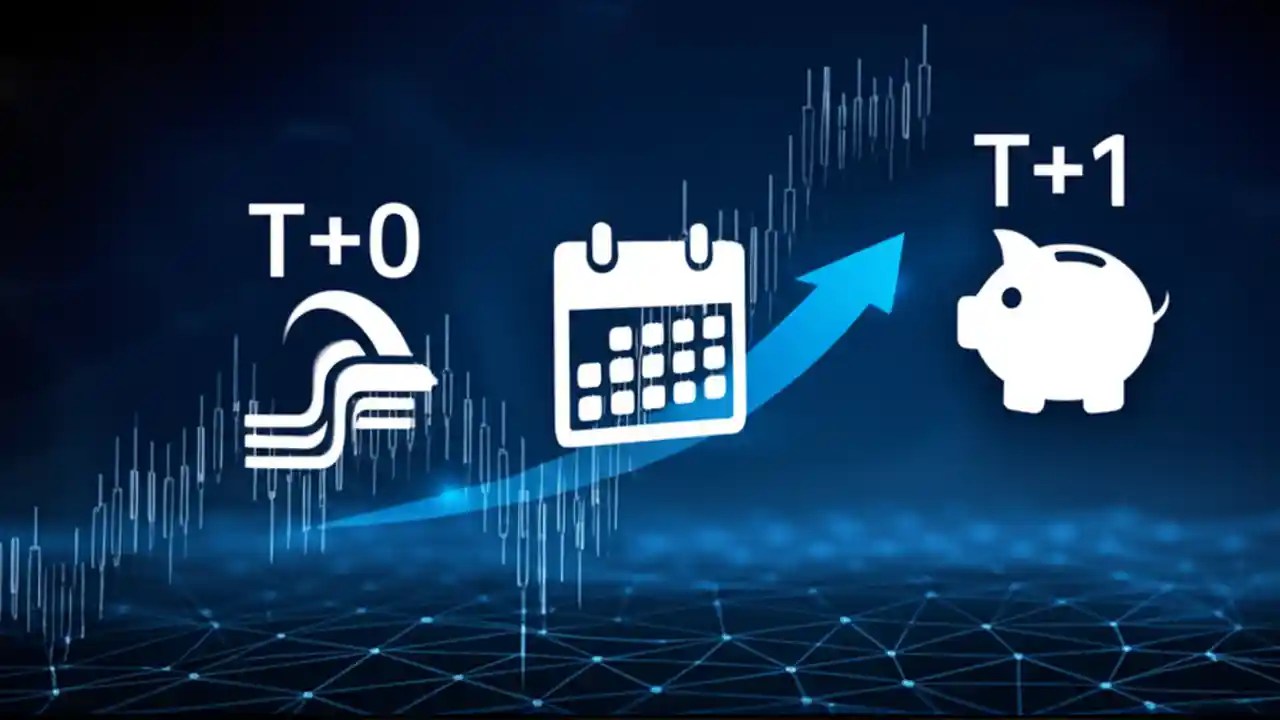 T+0

T+1