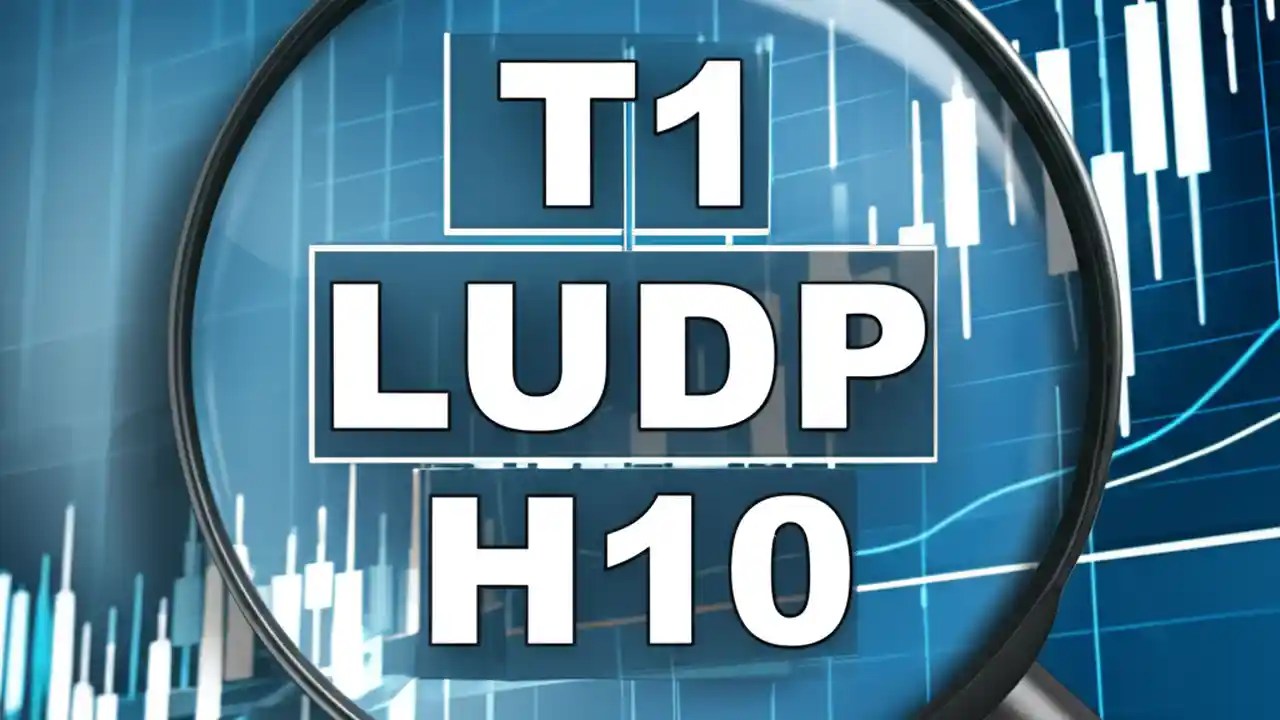 T1
LUDP
H10