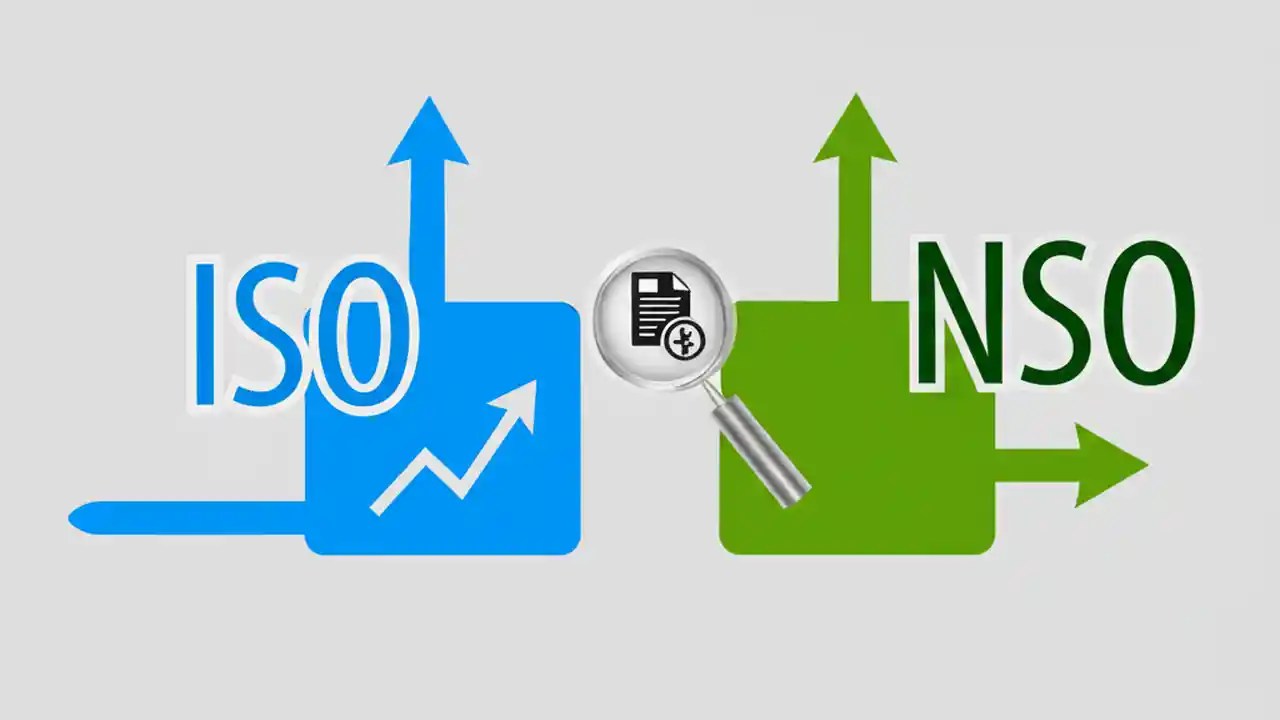 ISO

NSO