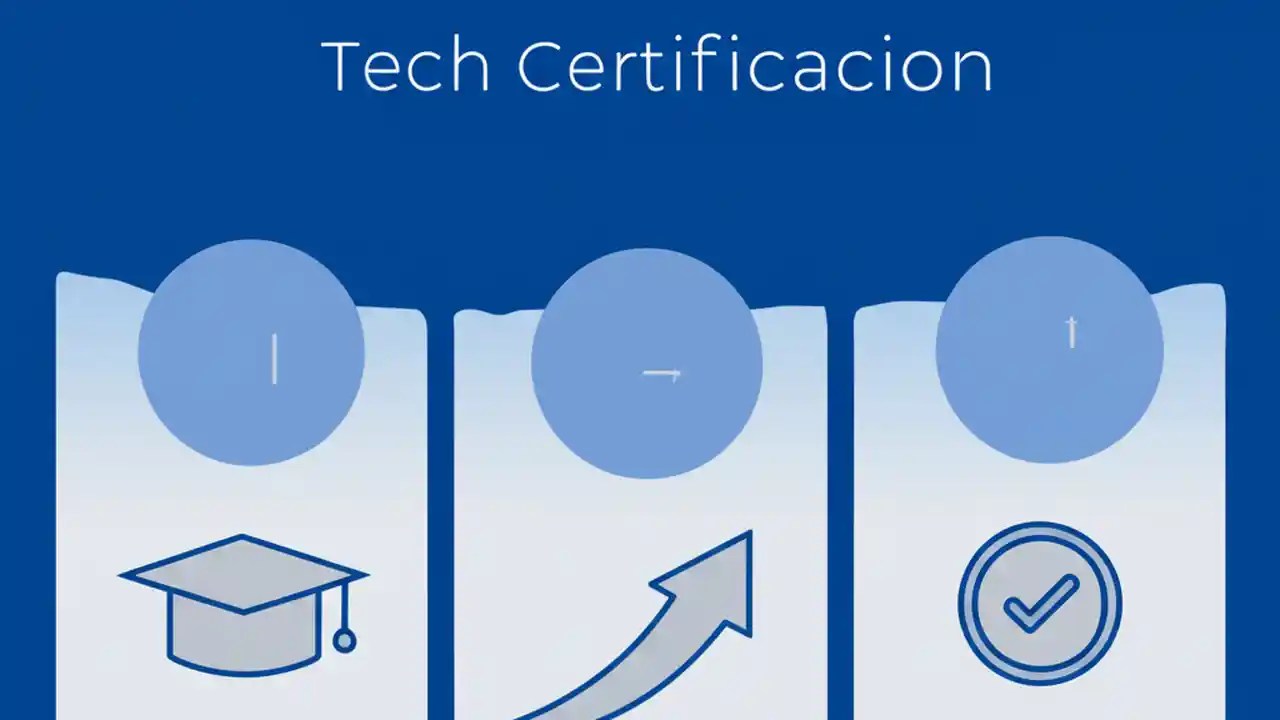 Tech Certificacion