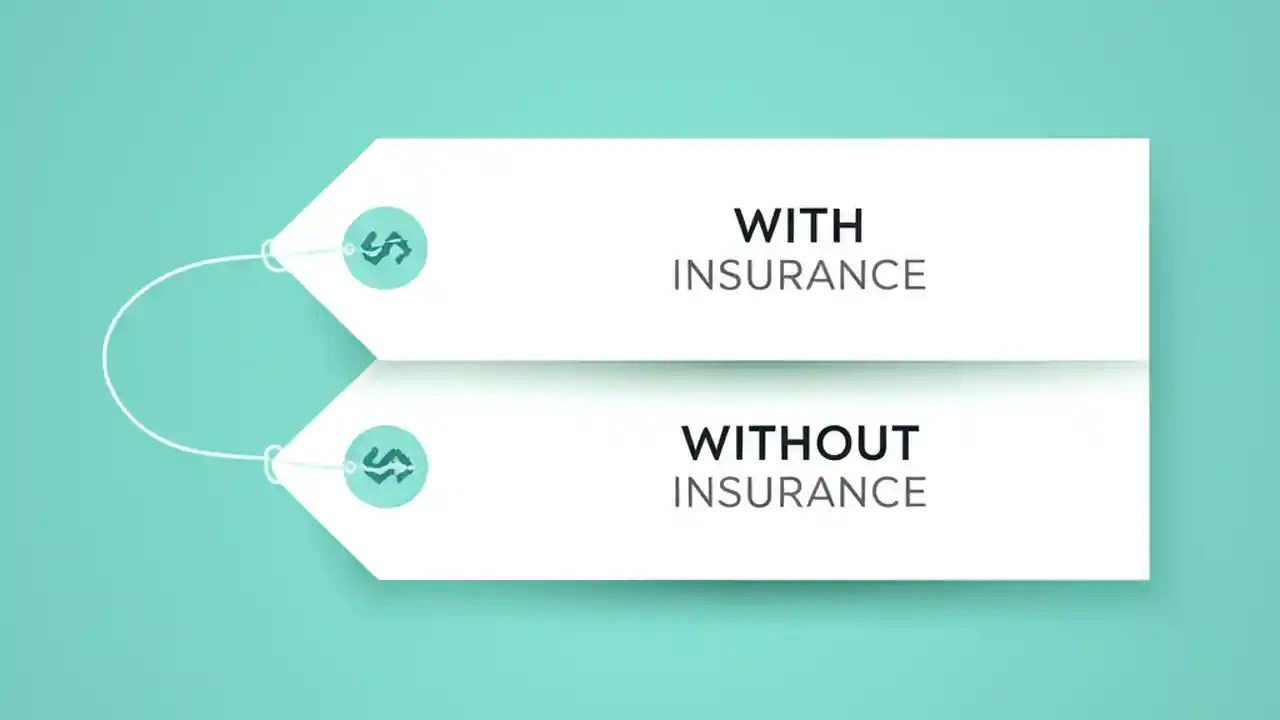 WITH
INSURANCE

WITHOUT
INSURANCE