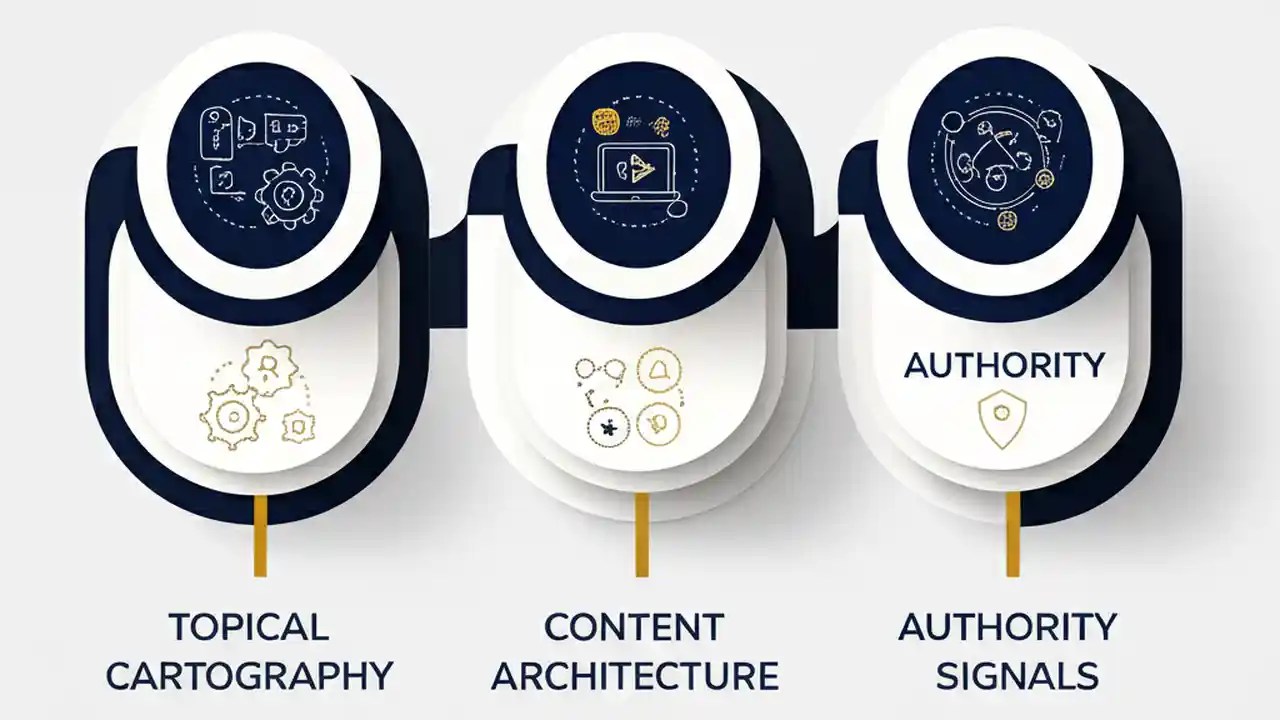 AUTHORITY

TOPICAL CARTOGRAPHY

CONTENT ARCHITECTURE

AUTHORITY SIGNALS