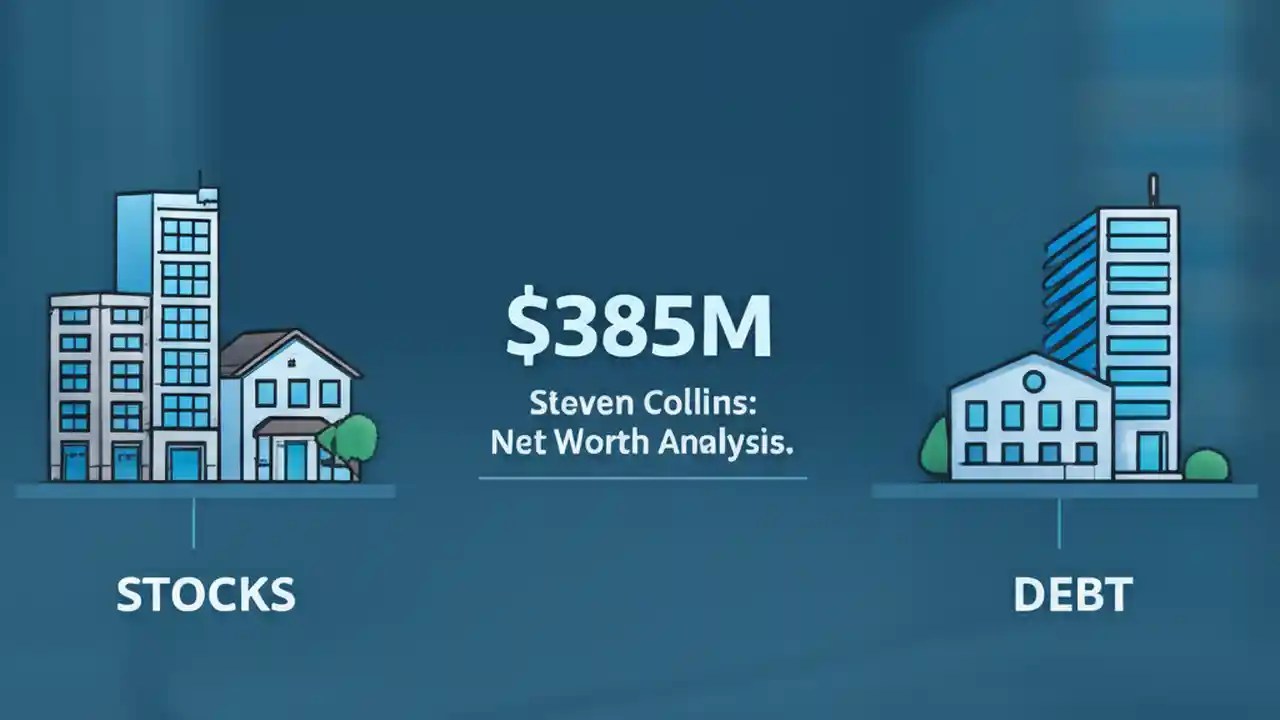 $385M

Steven Collins: Net Worth Analysis.

STOCKS

DEBT