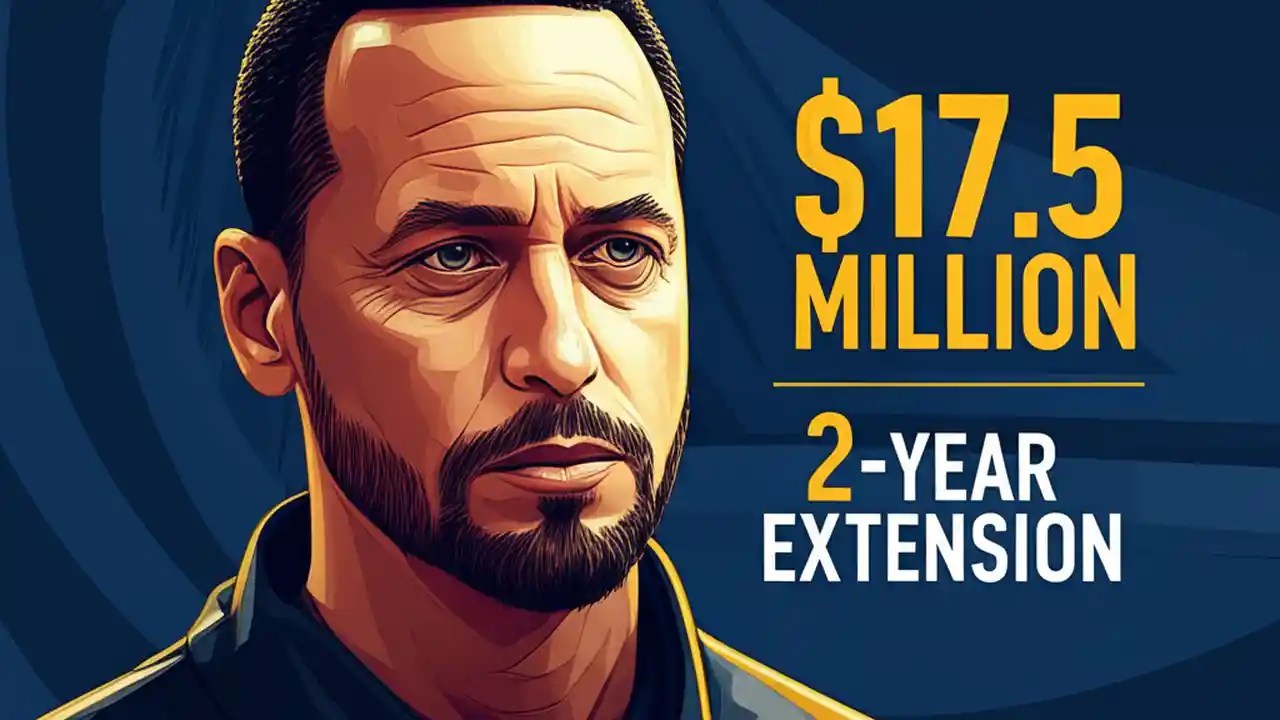 $17.5 MILLION

2-YEAR EXTENSION