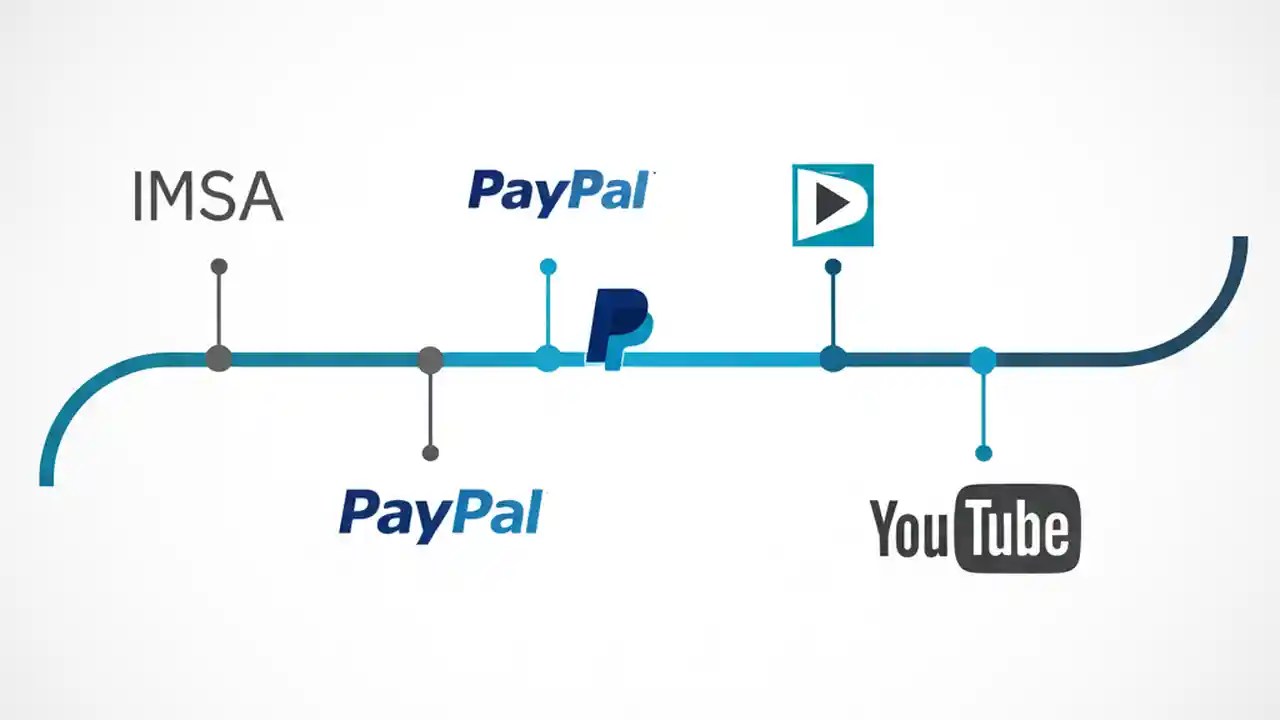 IMSA

PayPal

PayPal

YouTube