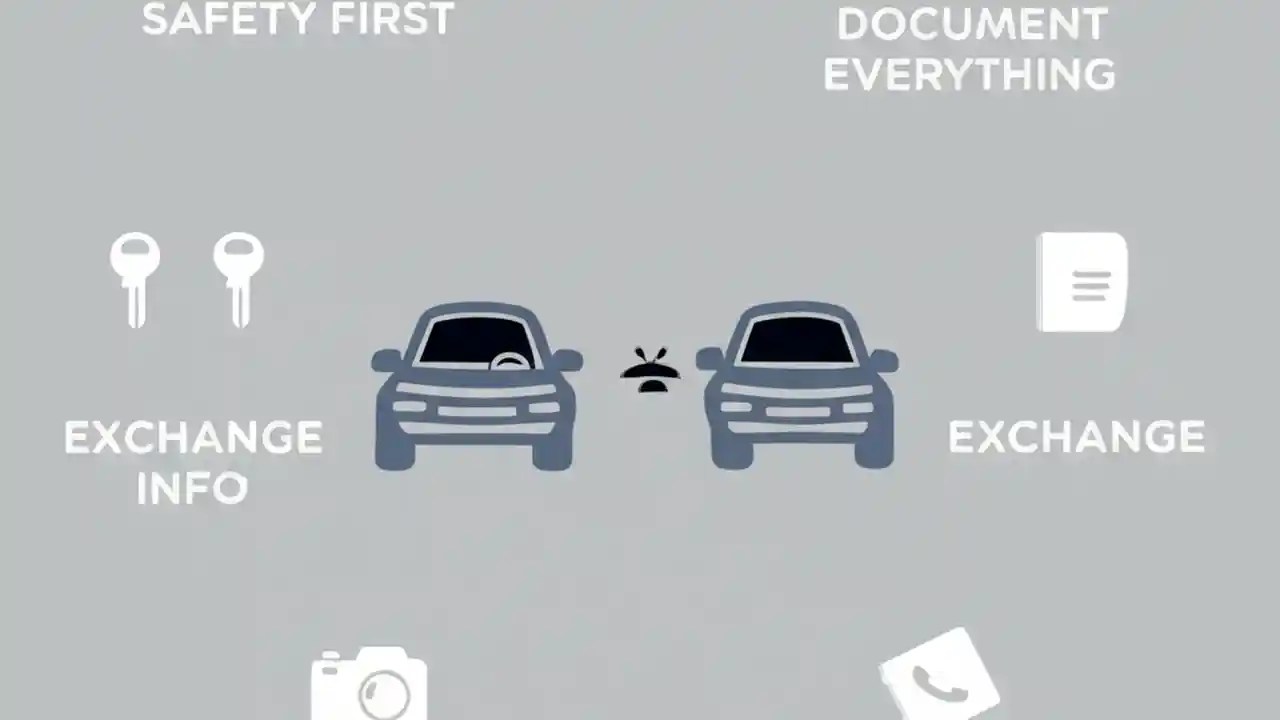 SAFETY FIRST

DOCUMENT EVERYTHING

EXCHANGE INFO

EXCHANGE