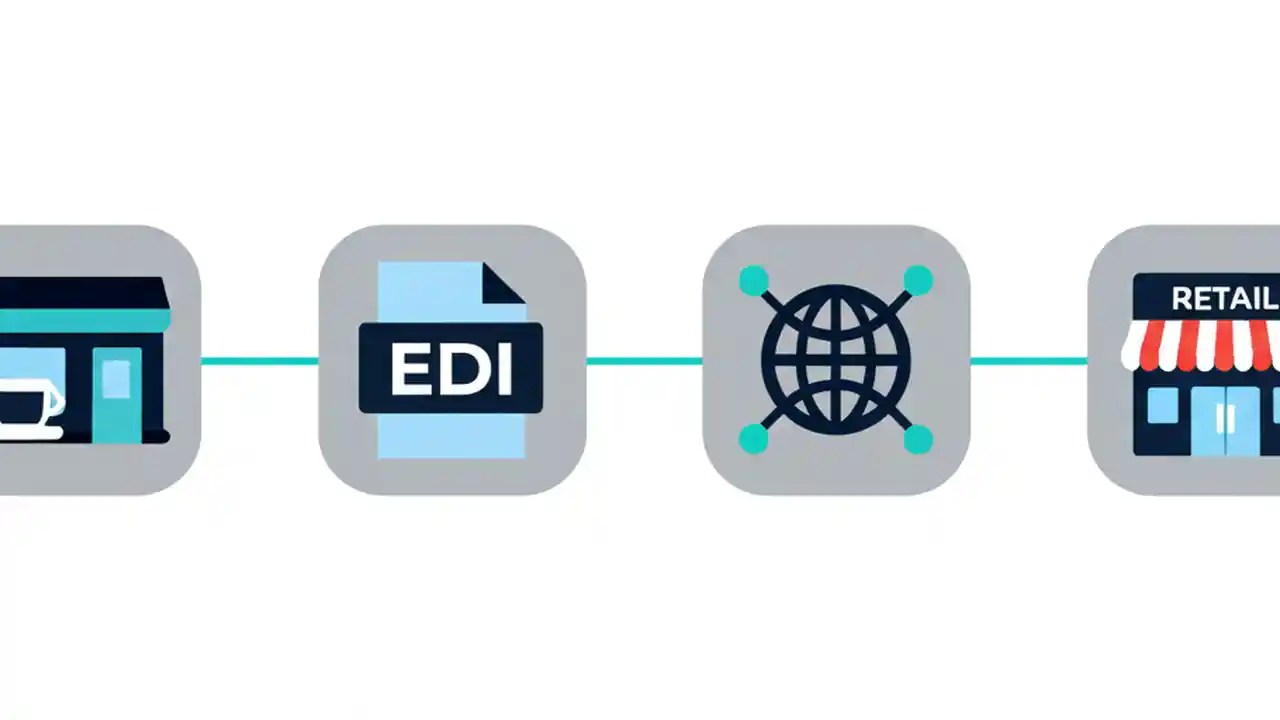 EDI

RETAIL