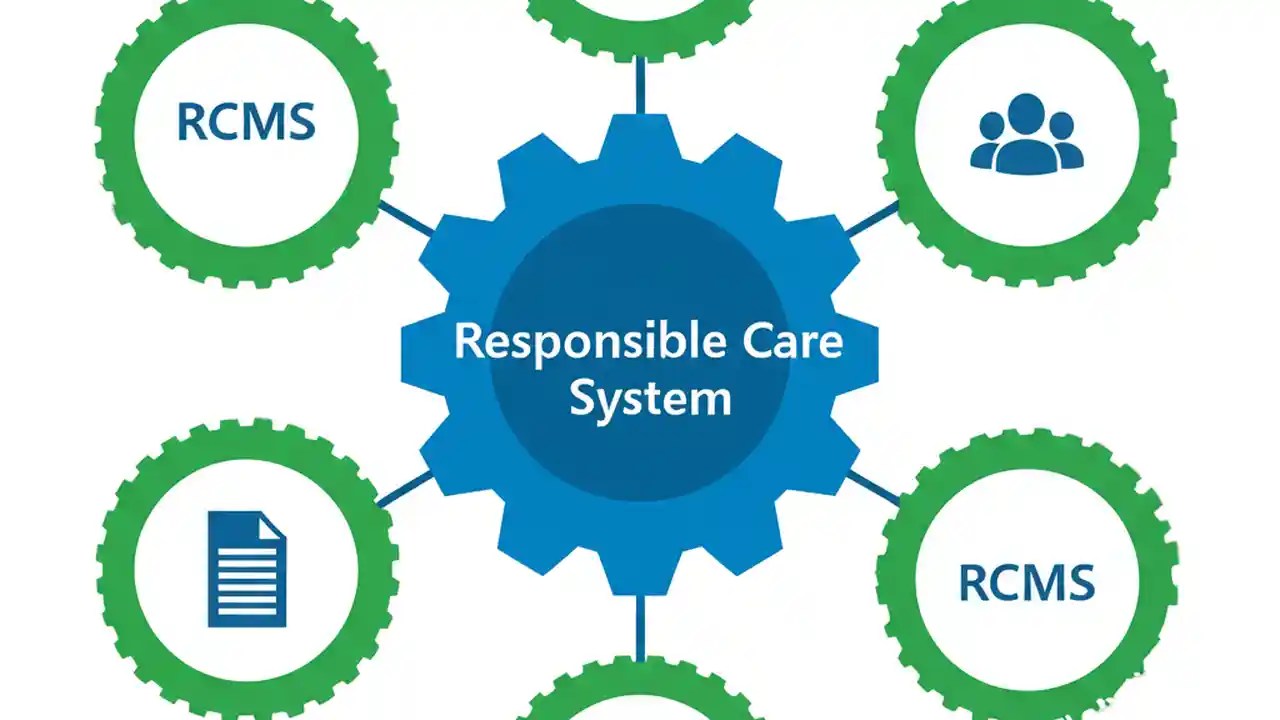 RCMS

Responsible Care System

RCMS