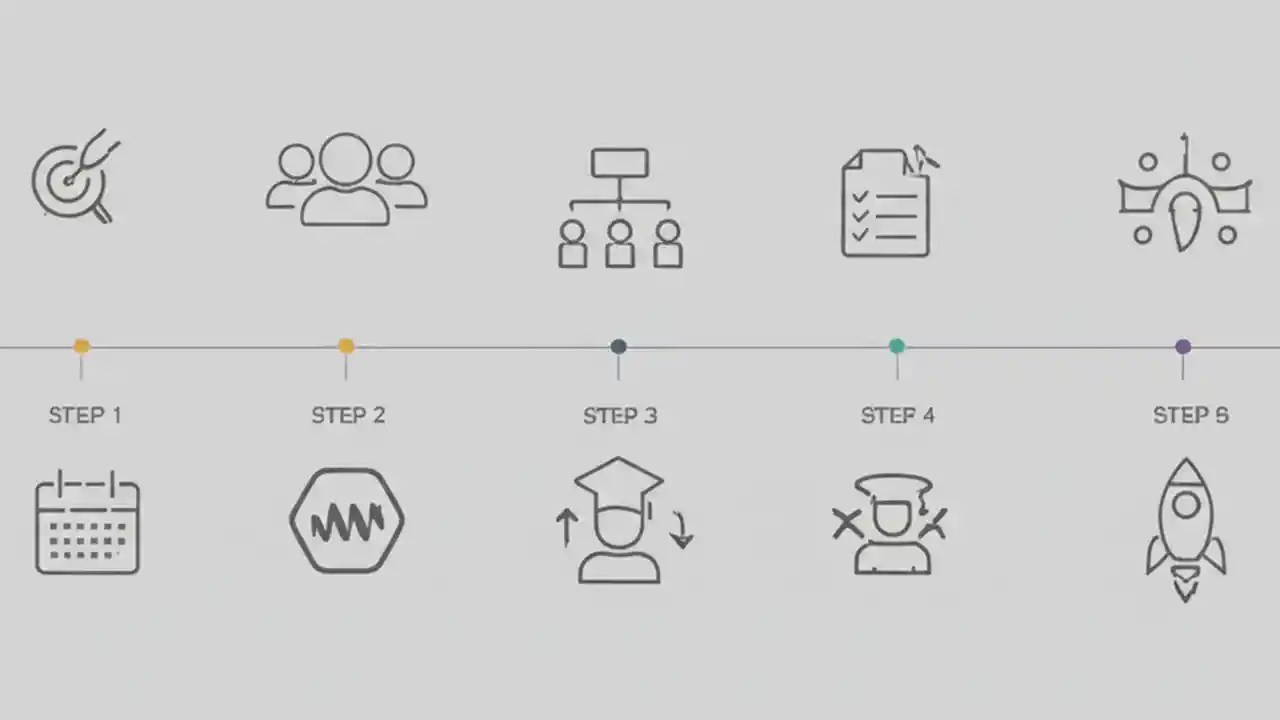 STEP 1

STEP 2

STEP 3

STEP 4

STEP 6