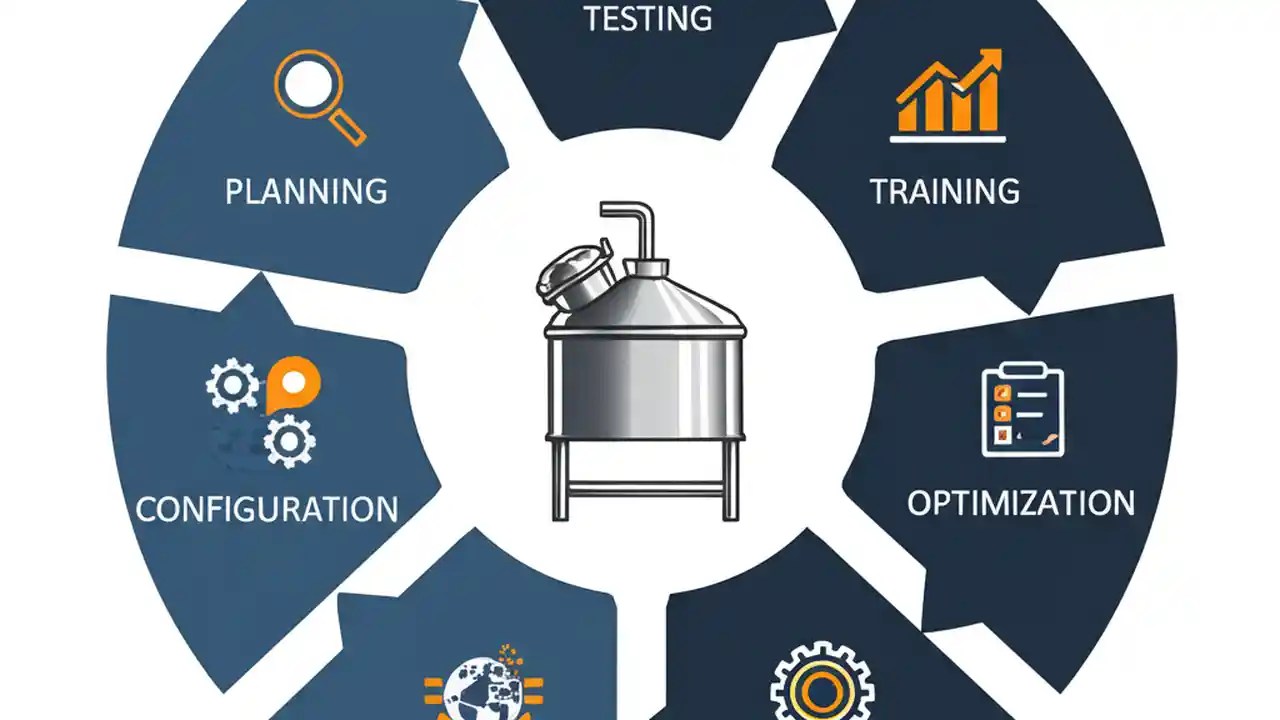 TESTING

PLANNING

TRAINING

CONFIGURATION

OPTIMIZATION