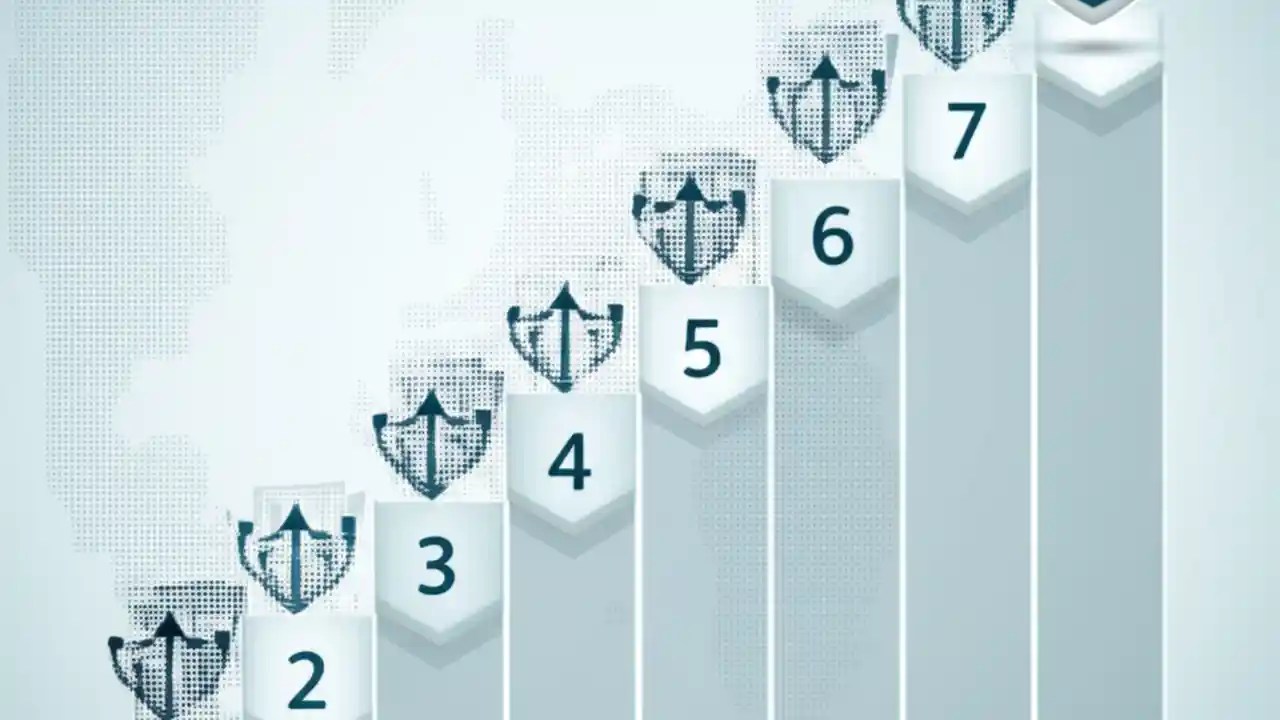 2
3
4
5
6
7