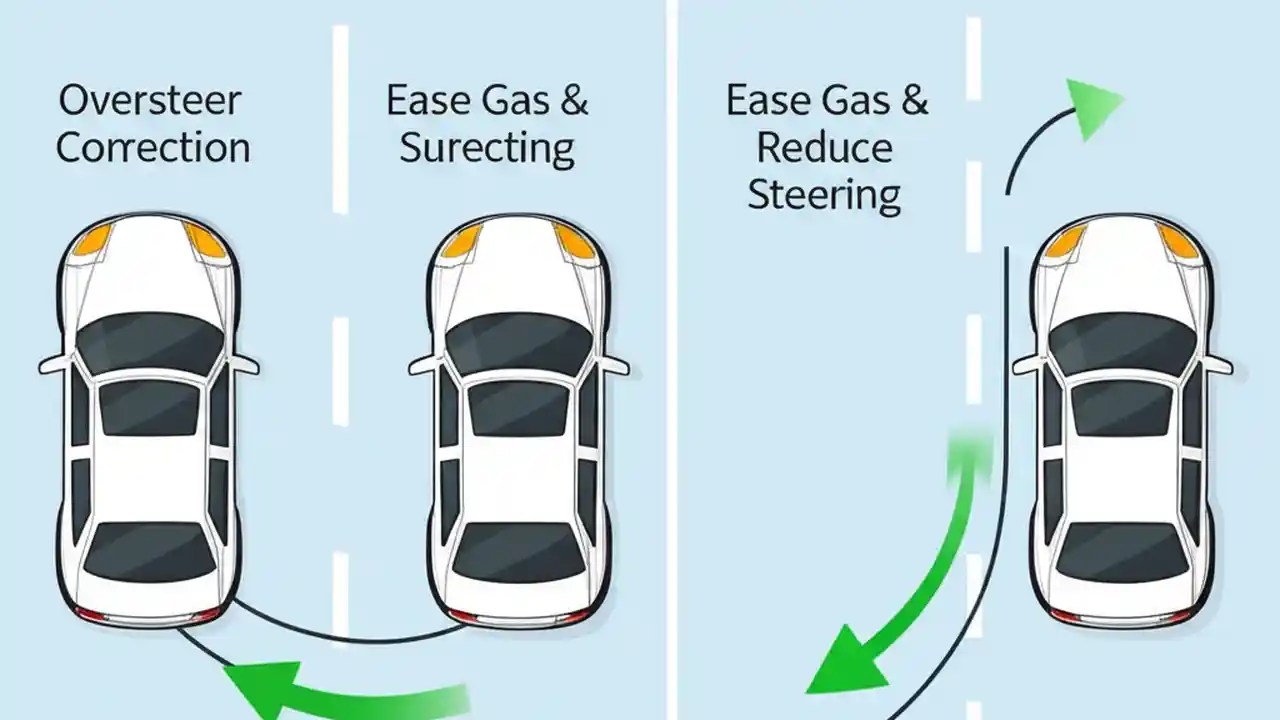 Oversteer Correction

Ease Gas & Surecting

Ease Gas & Reduce Steering