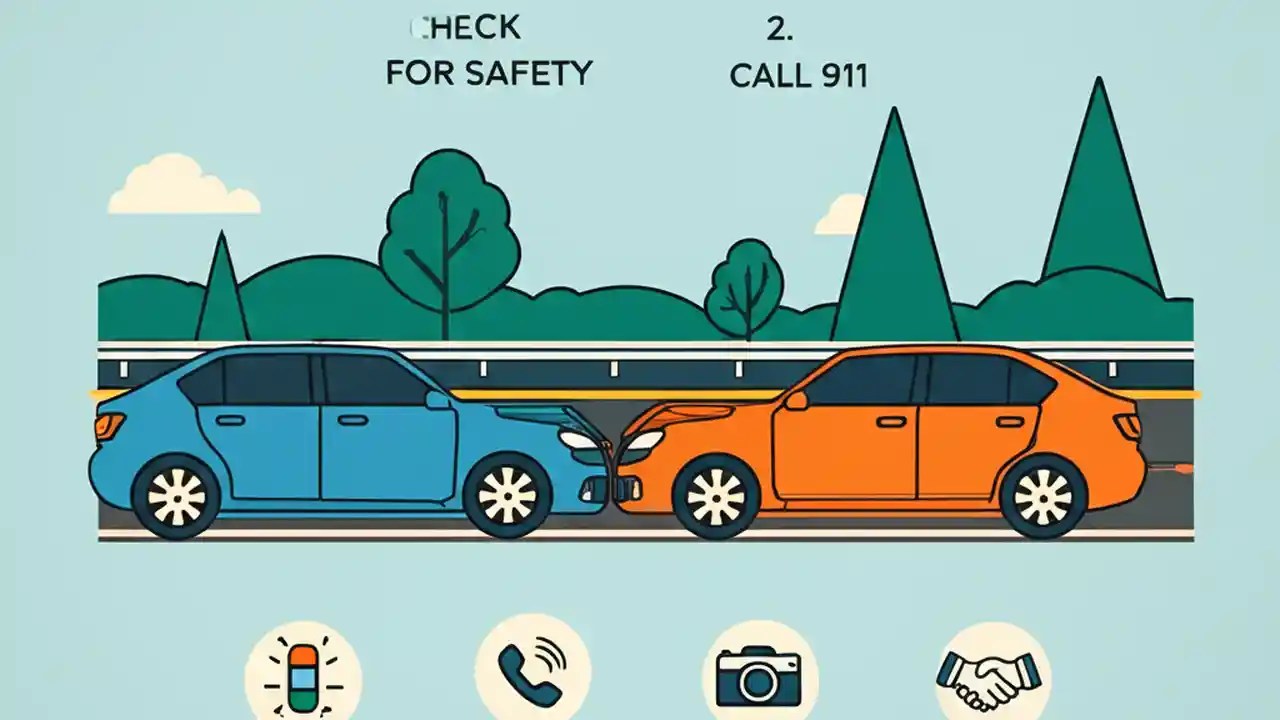 CHECK
FOR SAFETY

2.
CALL 911