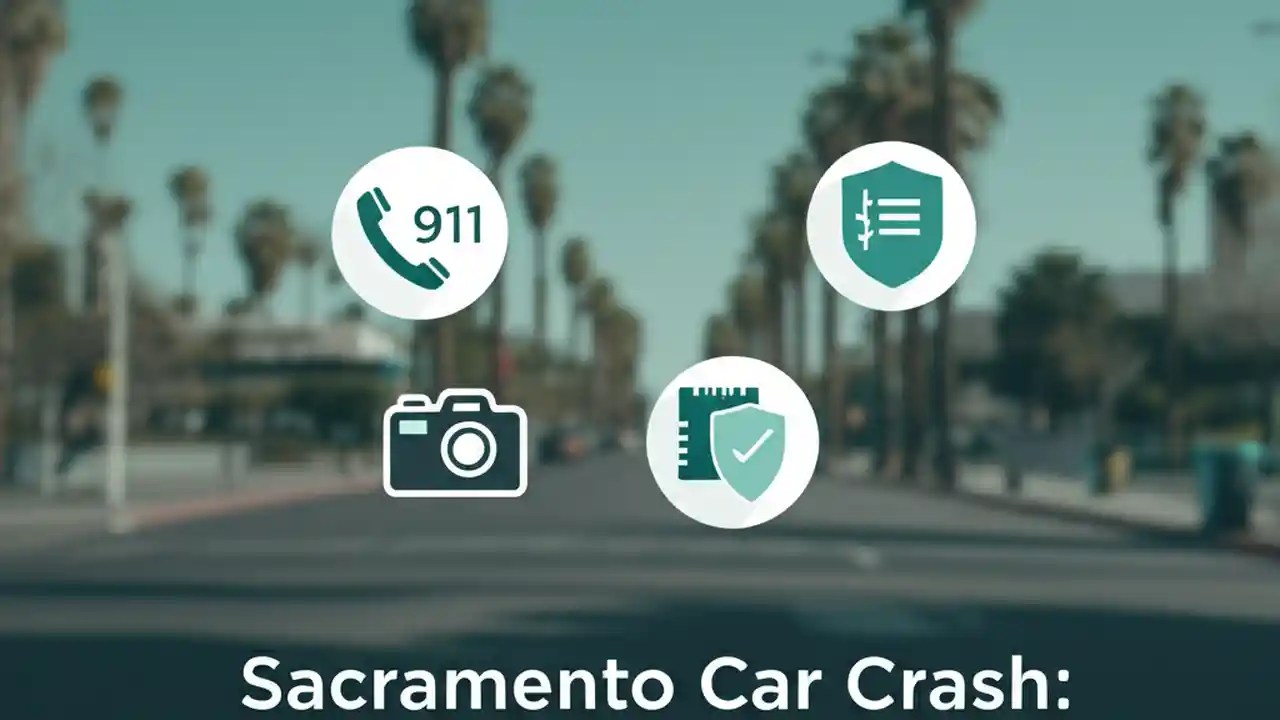 911

Sacramento Car Crash: