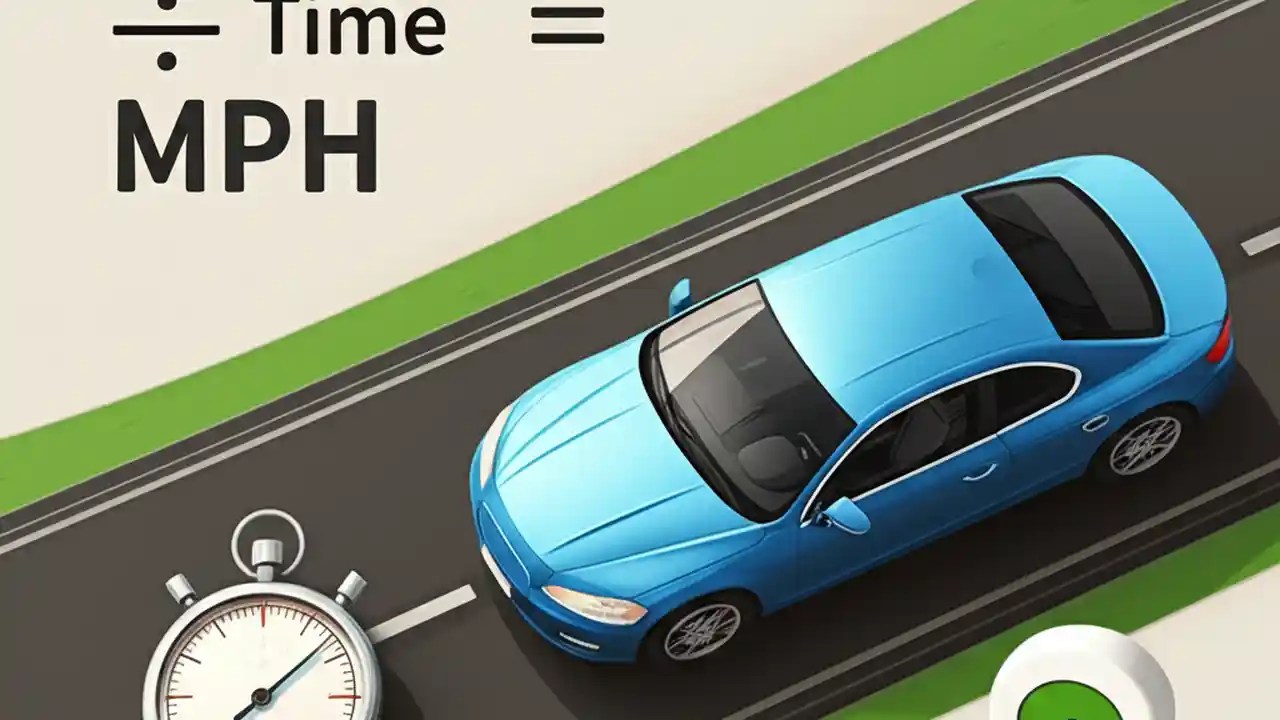 ÷ Time =
MPH