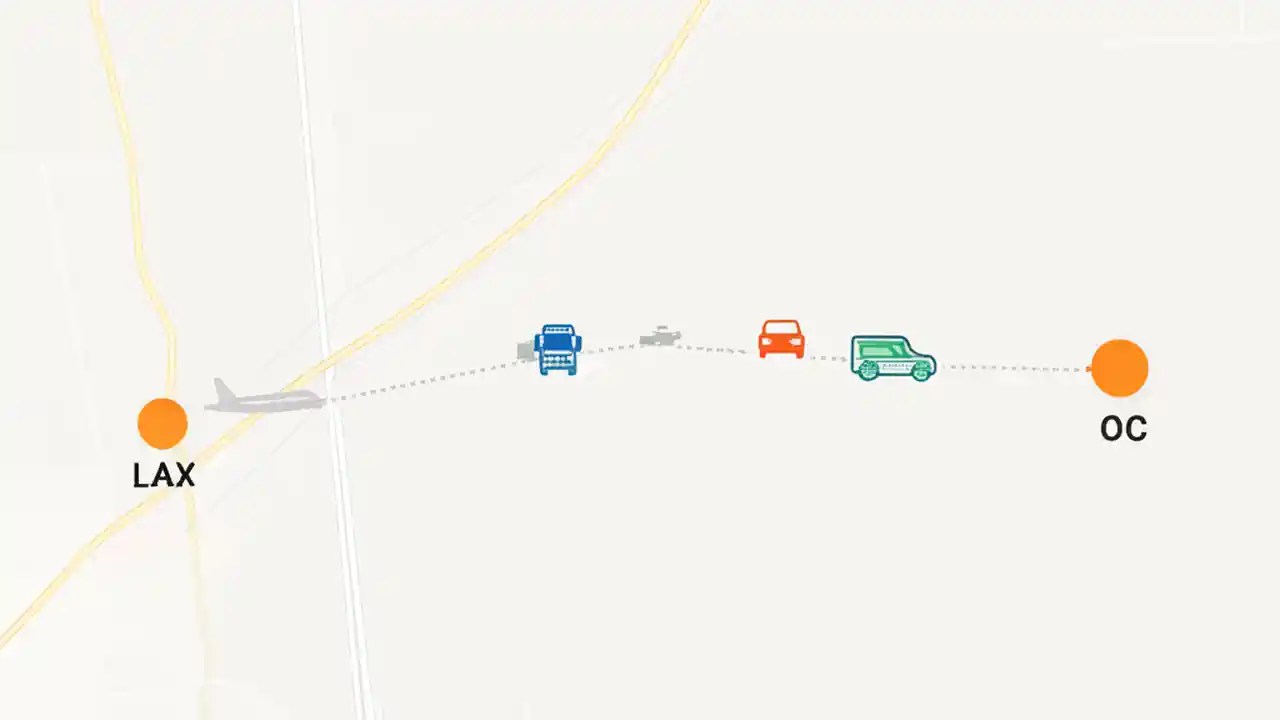 LAX

OC