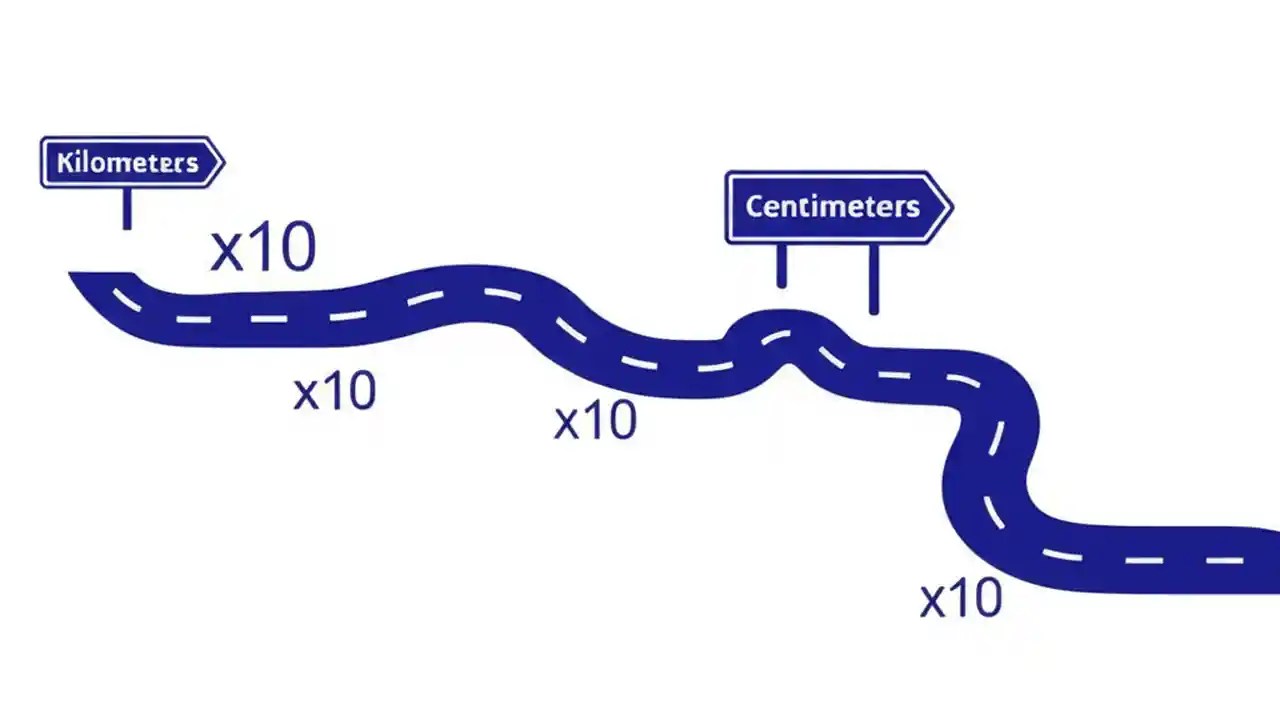 Kilometers

x10

Centimeters

x10

x10

x10