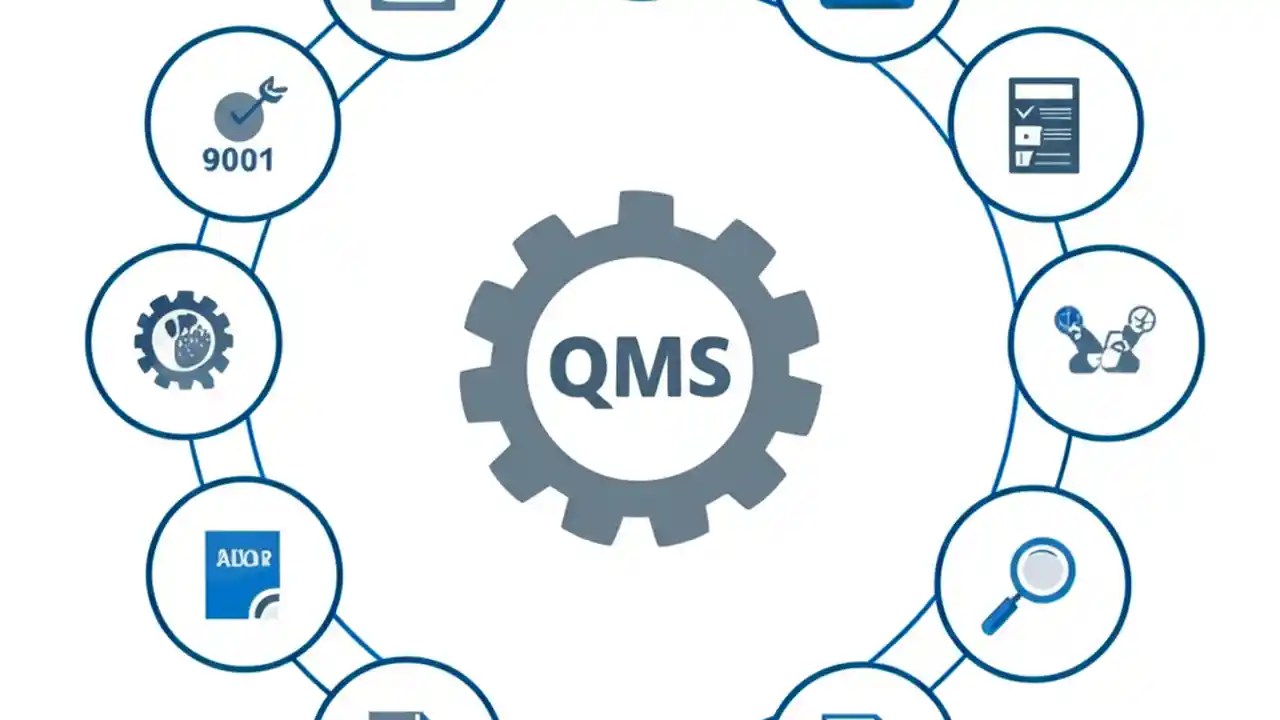 9001

QMS

ADOR