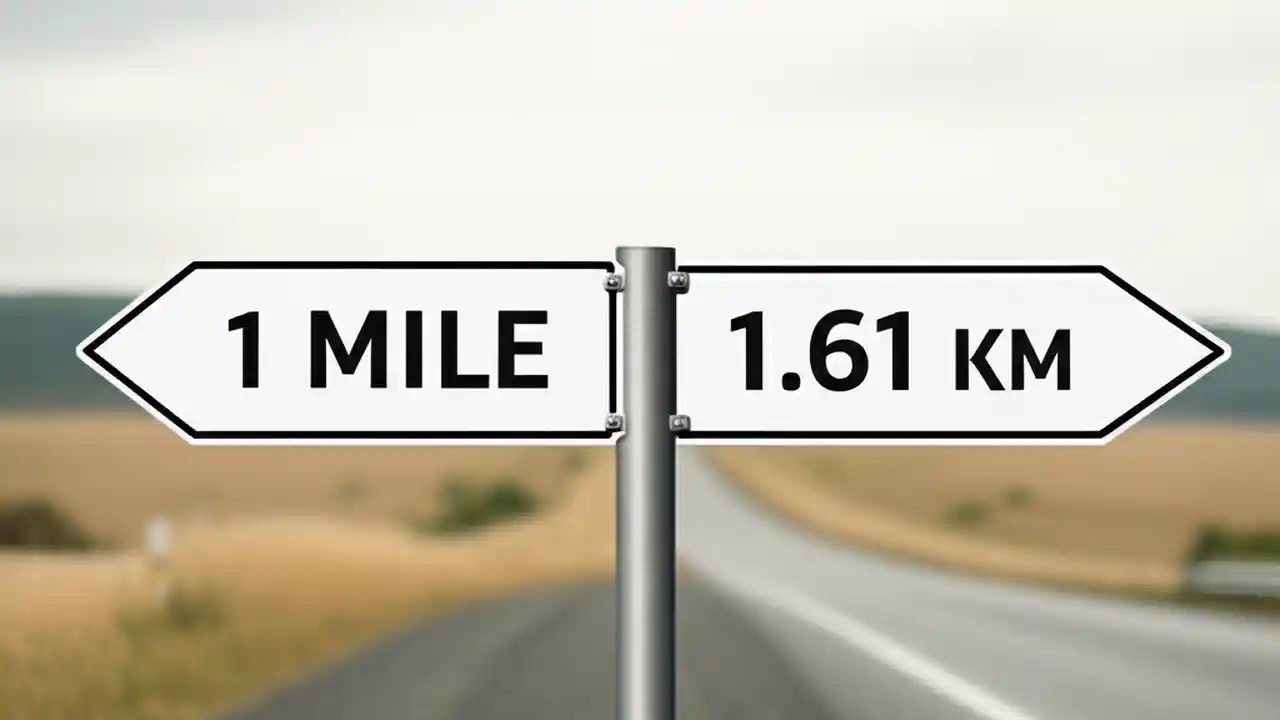 1 MILE

1.61 KM