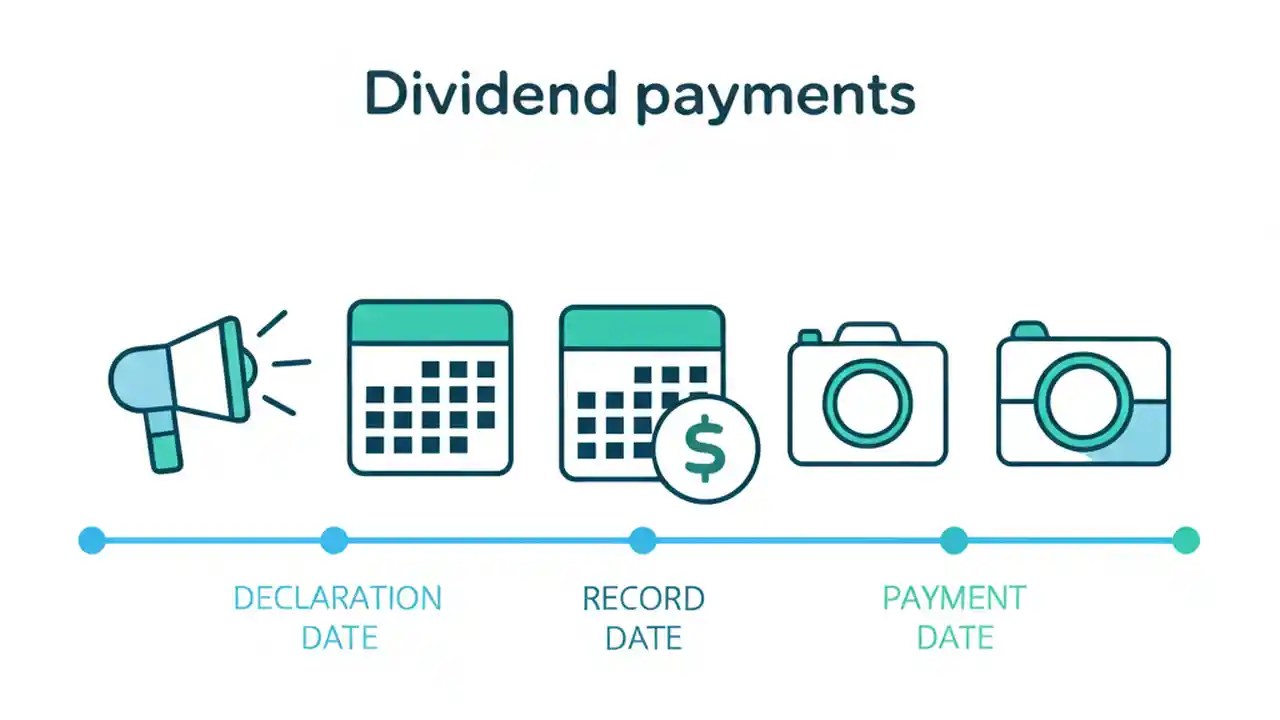 Dividend payments

$

DECLARATION DATE

RECORD DATE

PAYMENT DATE