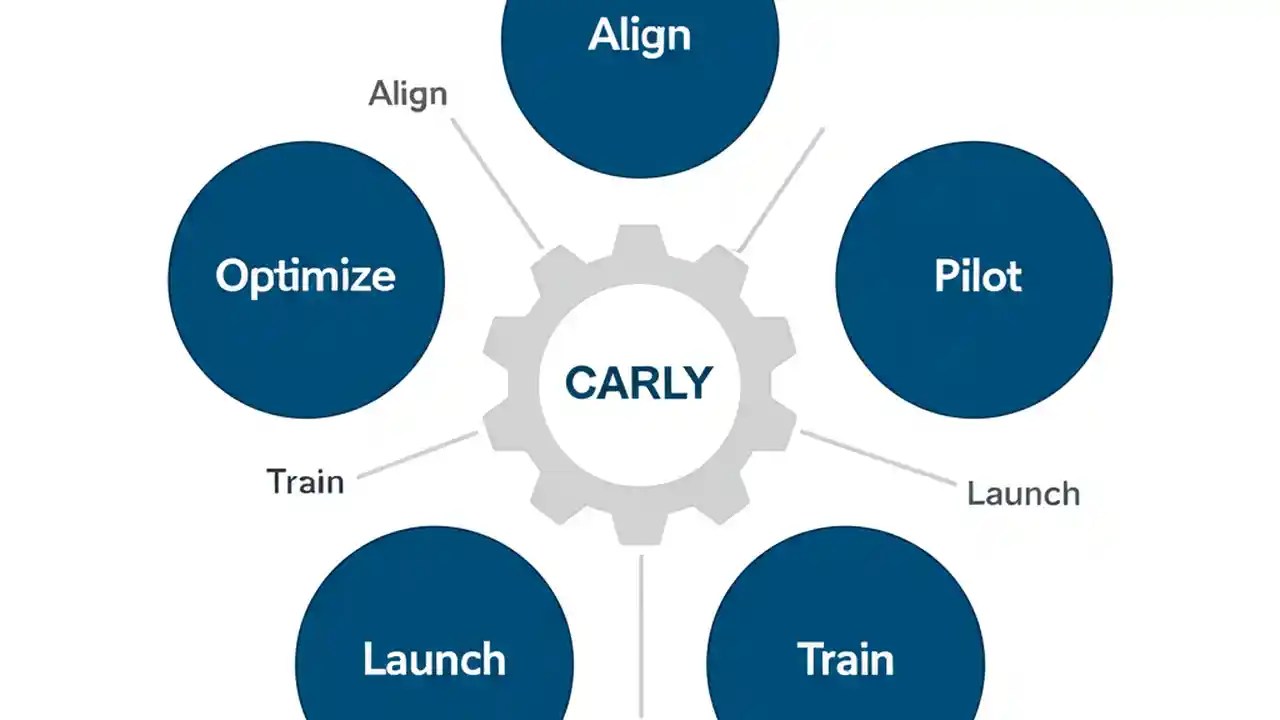 Align

Align

Optimize

Pilot

CARLY

Train

Launch

Launch

Train