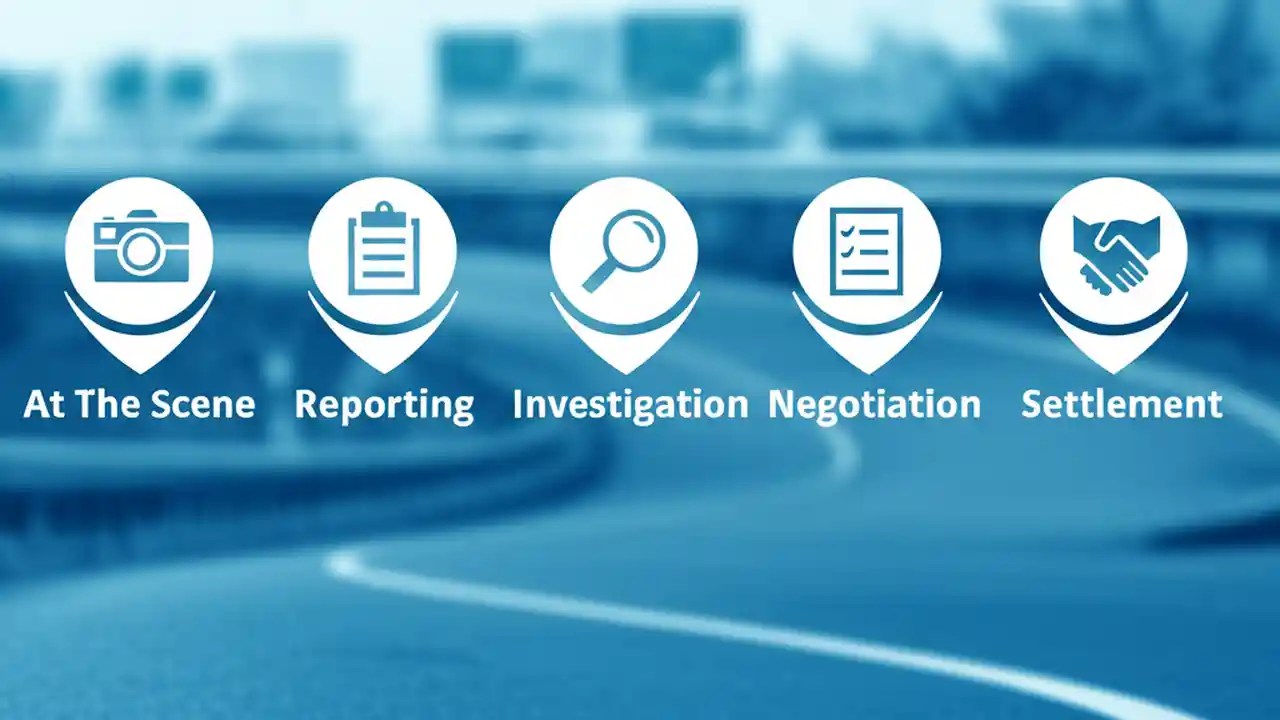 At The Scene Reporting Investigation Negotiation Settlement