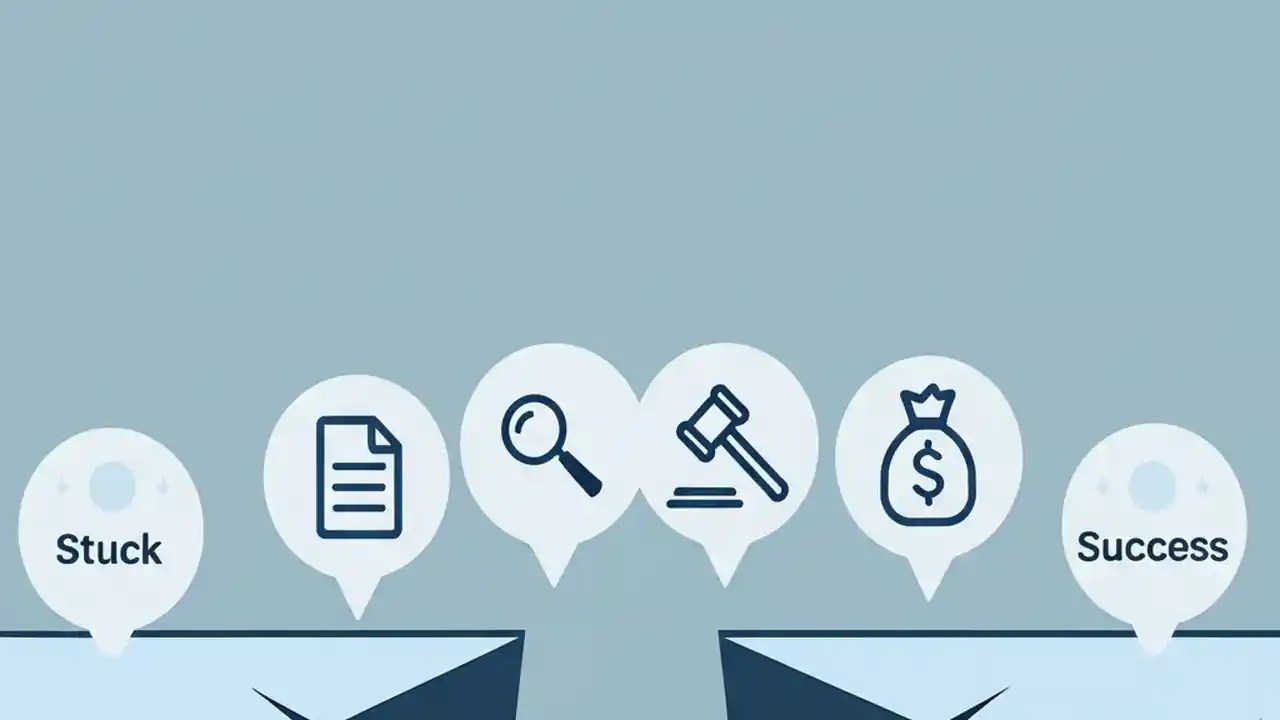 Stuck

$

Success