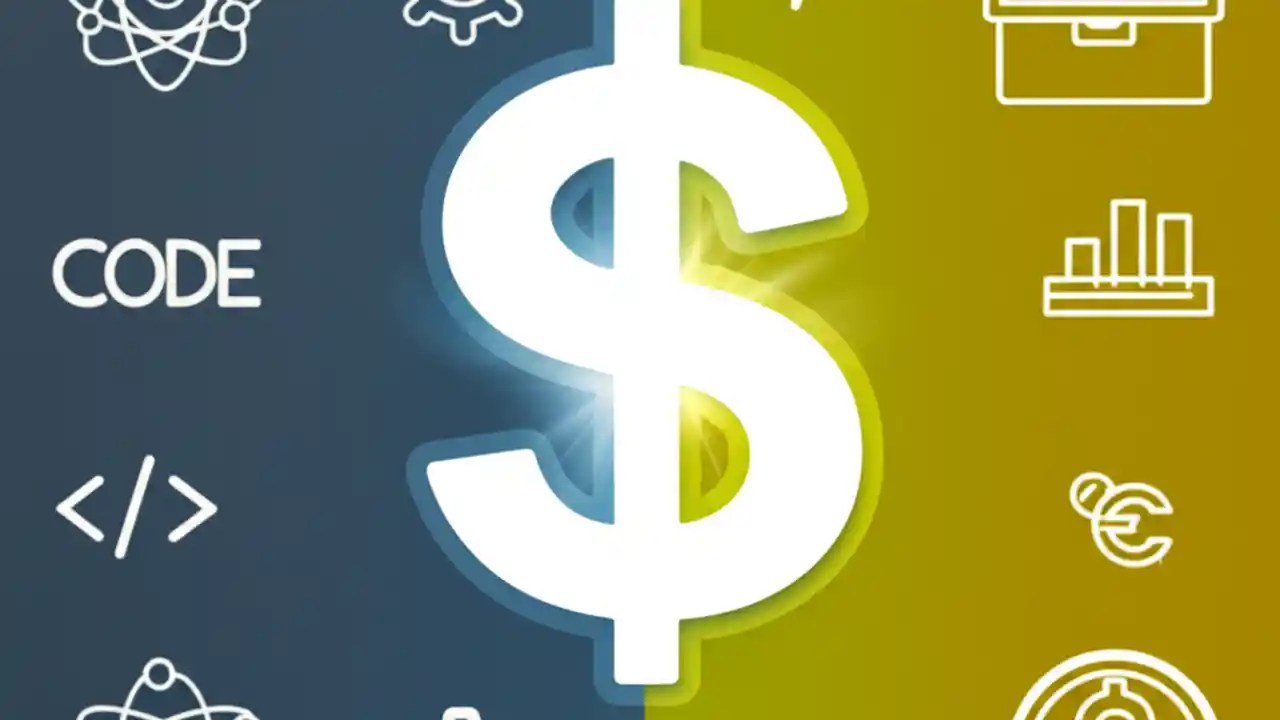 CODE

</>

$