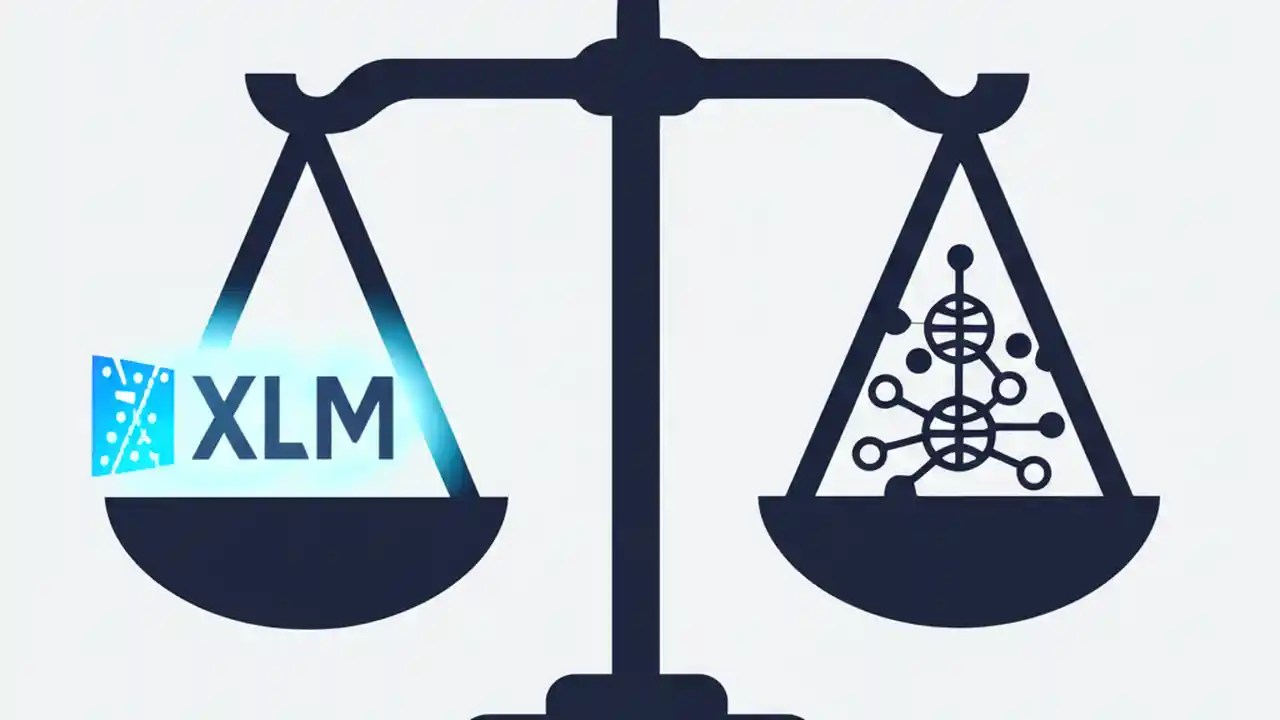 XLM