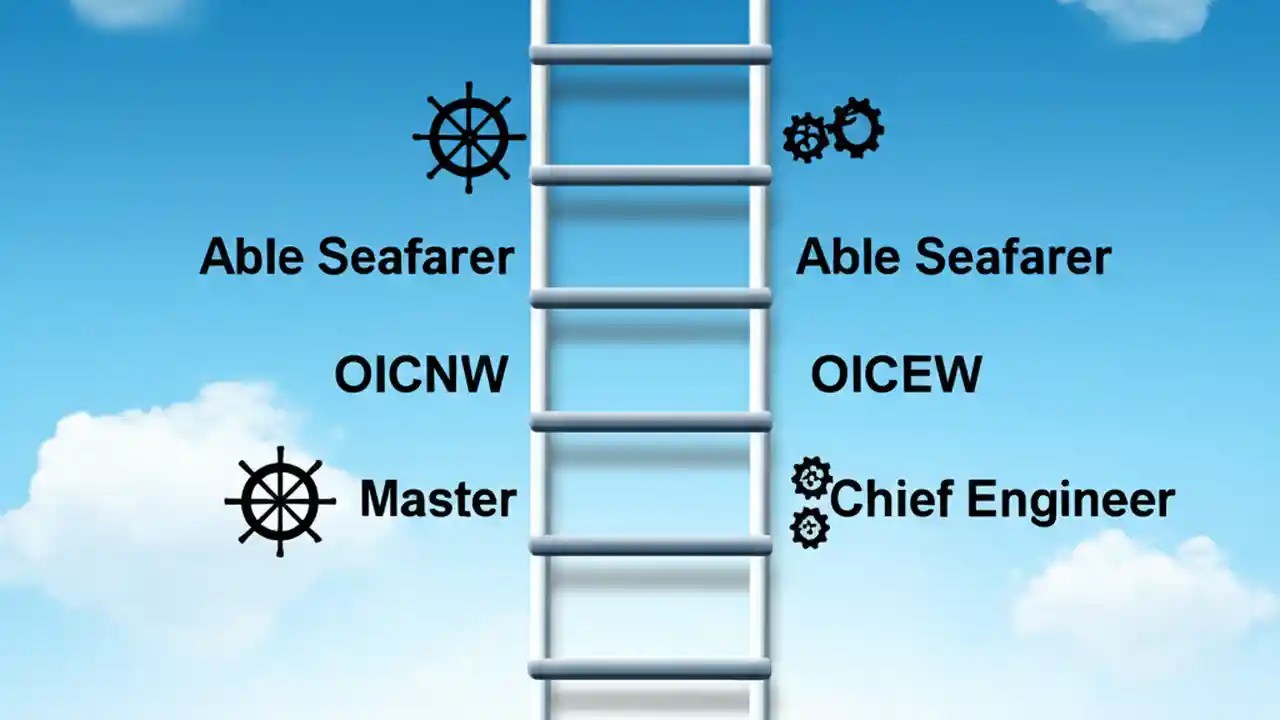 Able Seafarer

OICNW

Master

Able Seafarer

OICEW

Chief Engineer