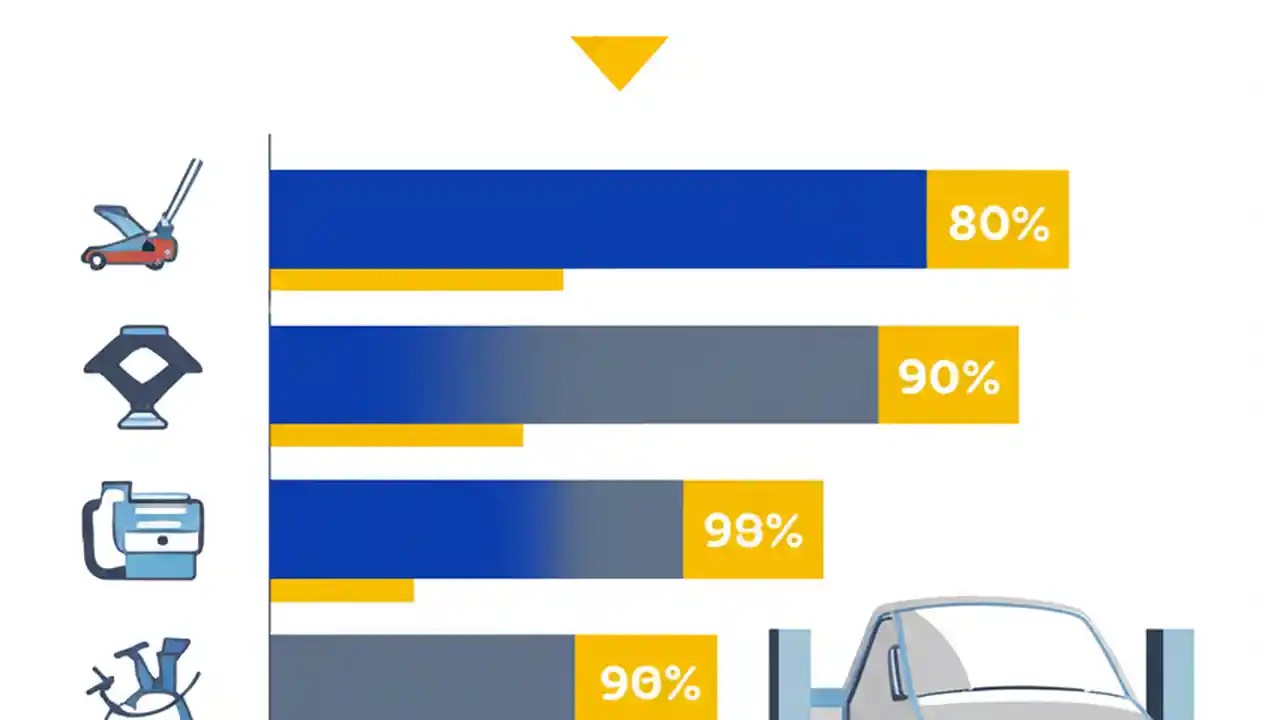 80%

90%

98%

90%