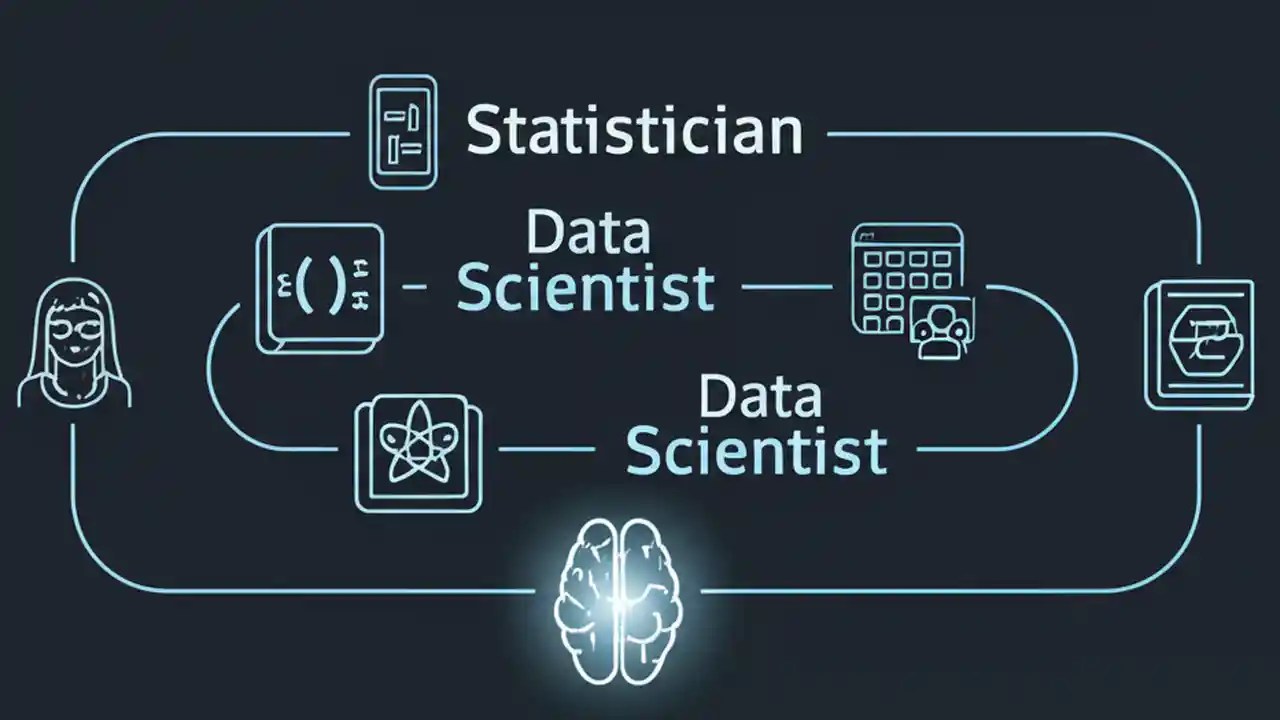 Statistician

Data Scientist

Data Scientist