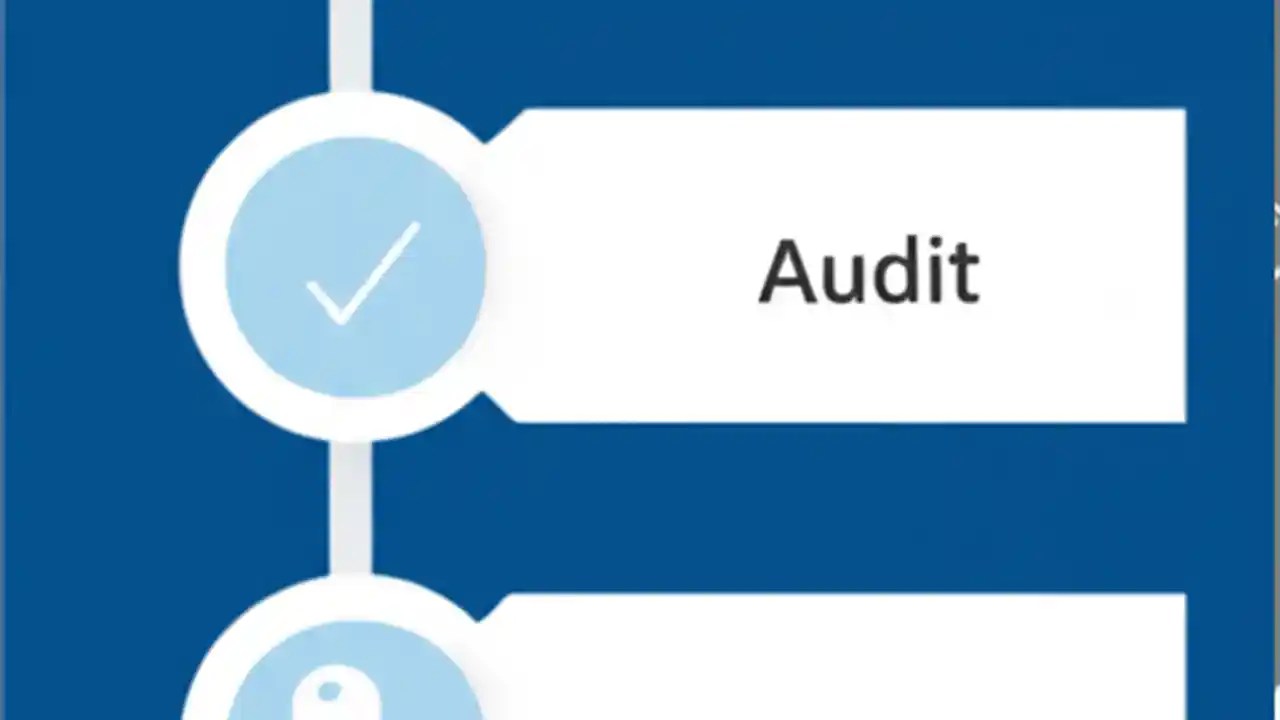 Audit