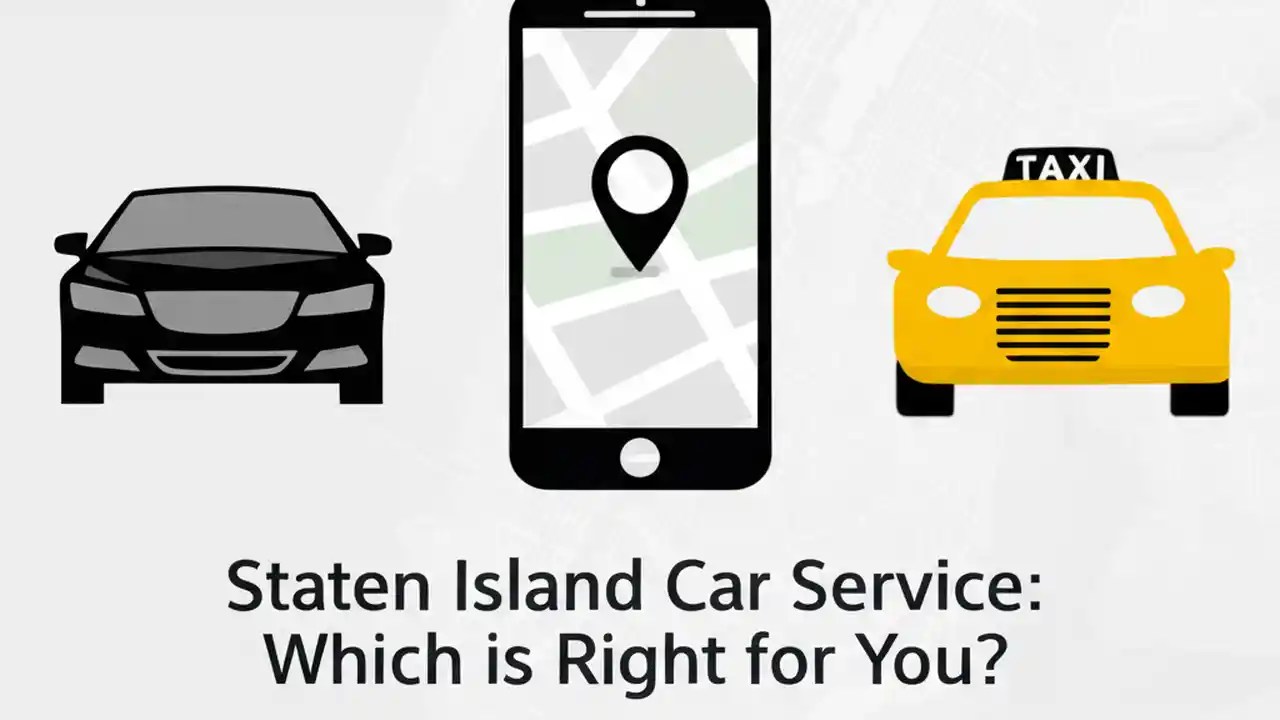 TAXI

Staten Island Car Service: Which is Right for You?