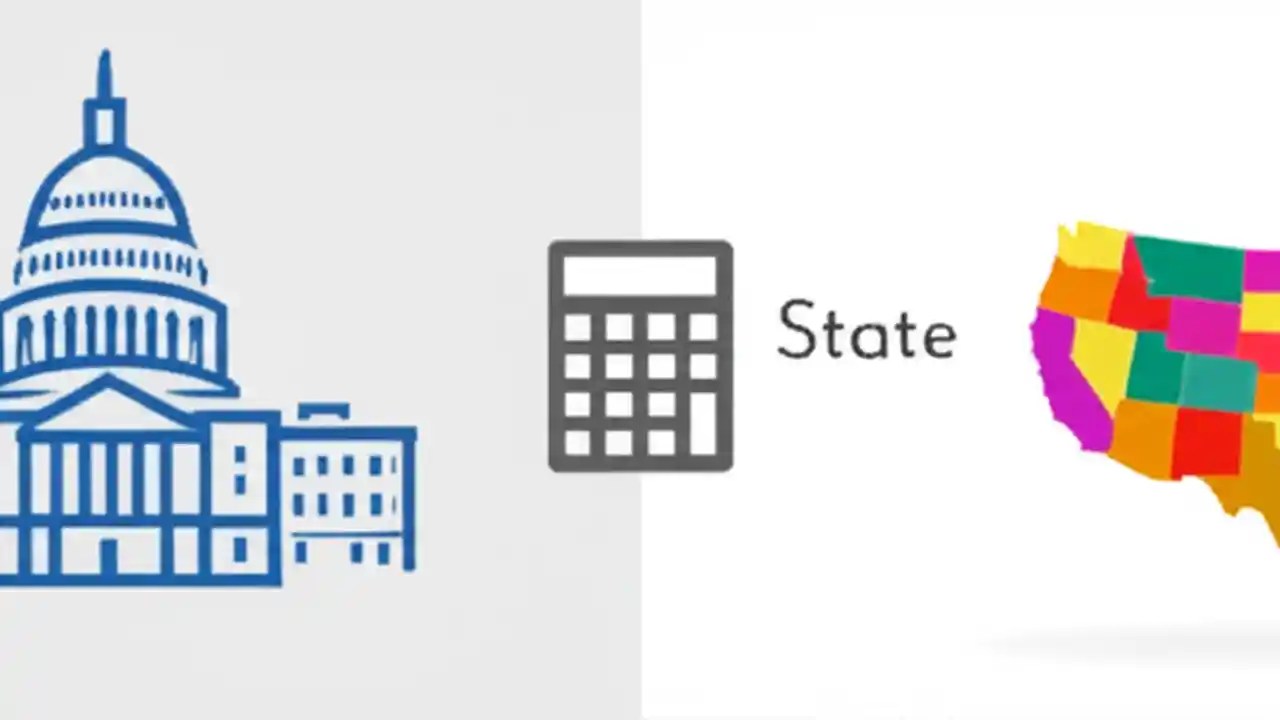 State