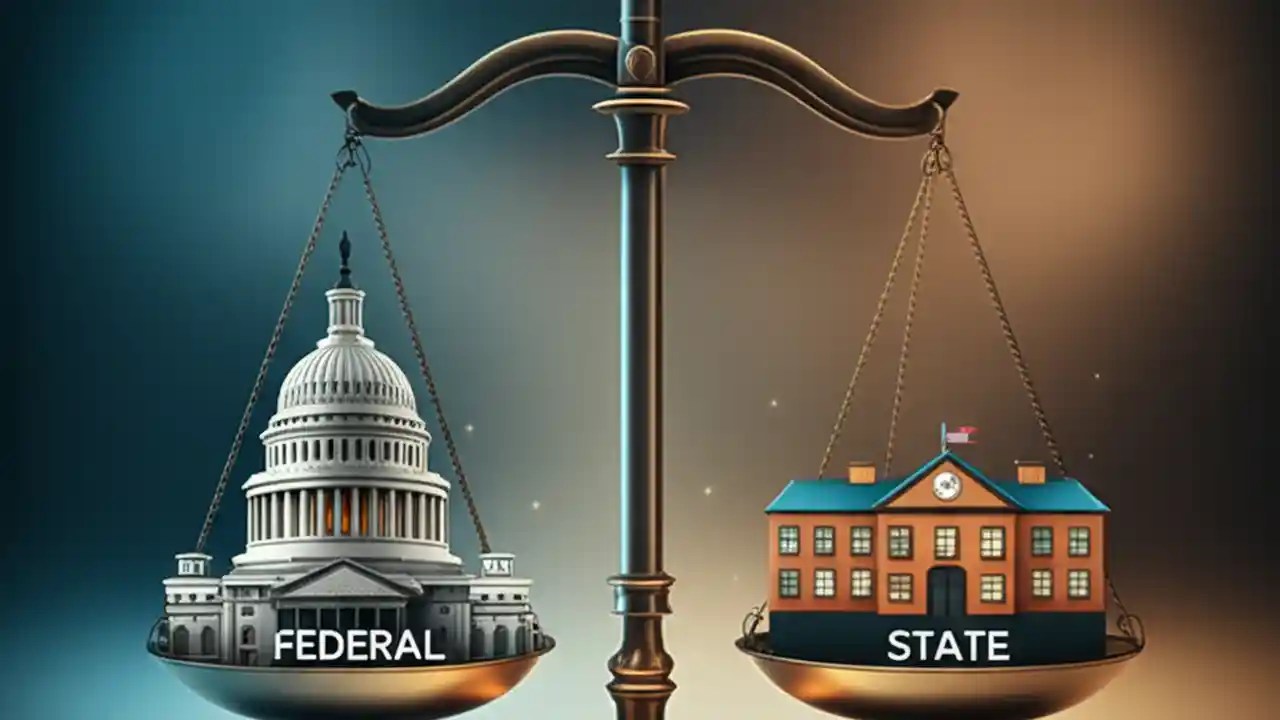 FEDERAL

STATE