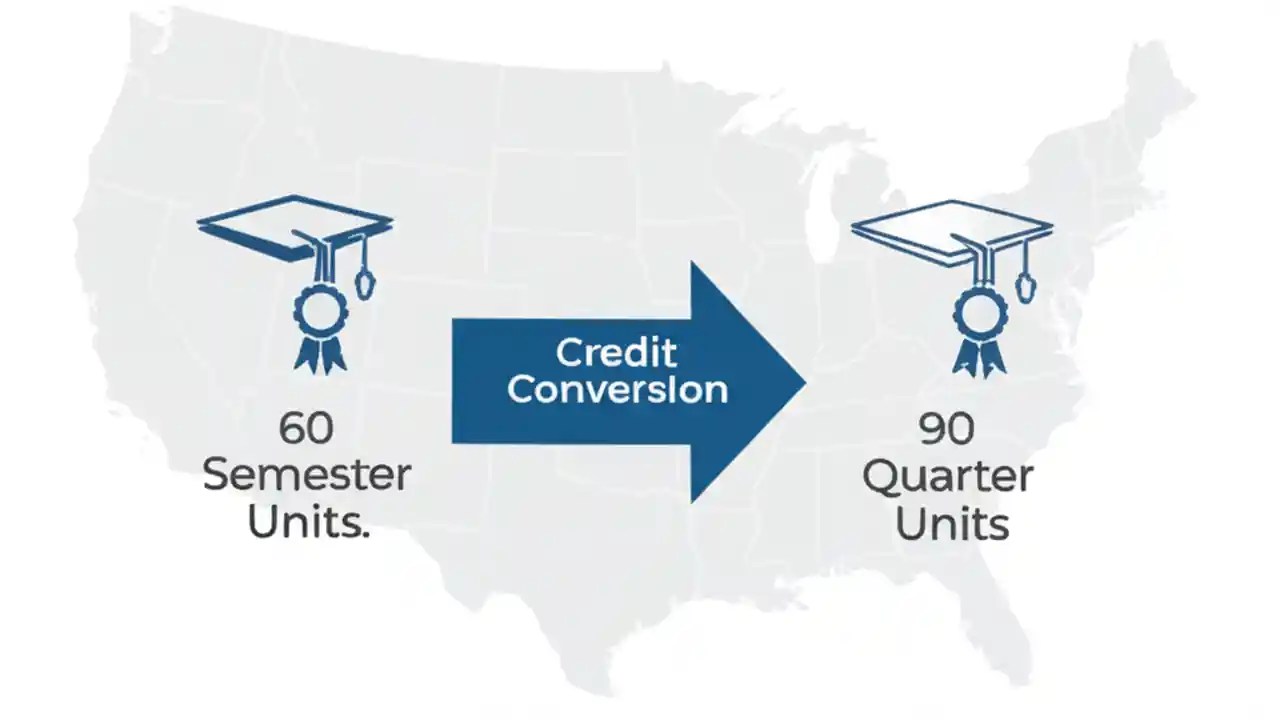 60 Semester Units.

Credit Conversion

90 Quarter Units