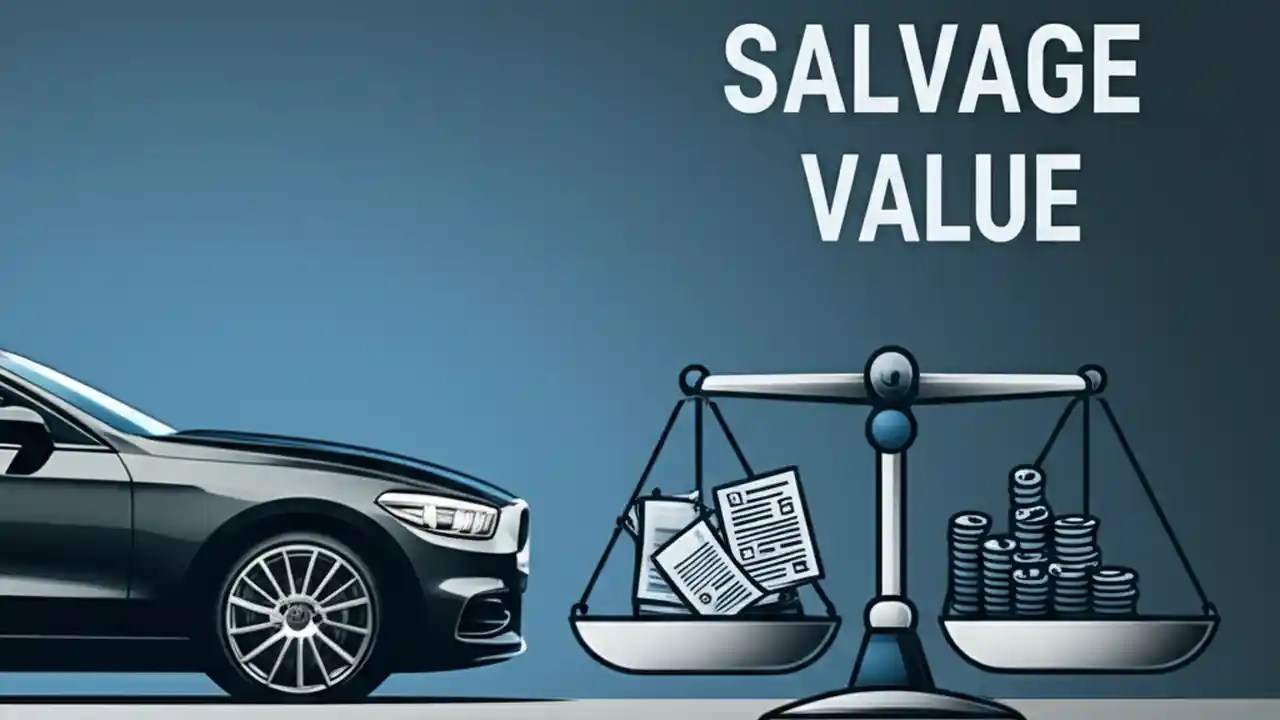 SALVAGE VALUE