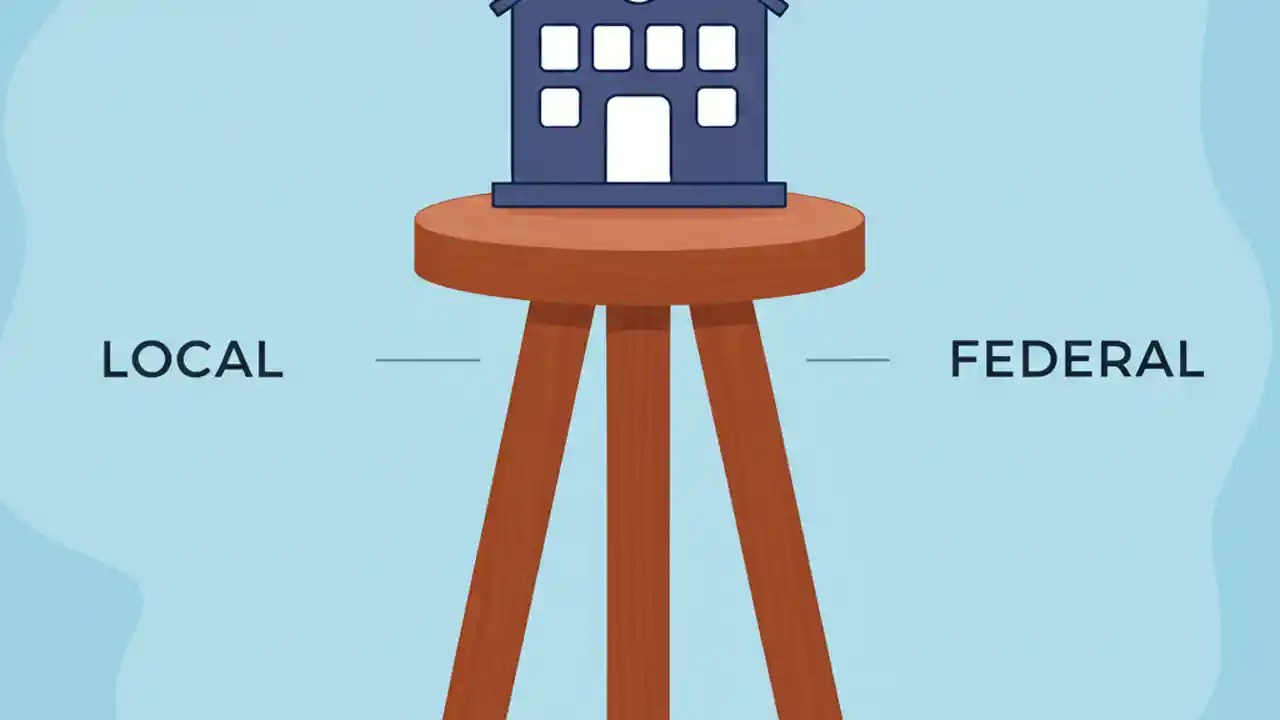 LOCAL

FEDERAL