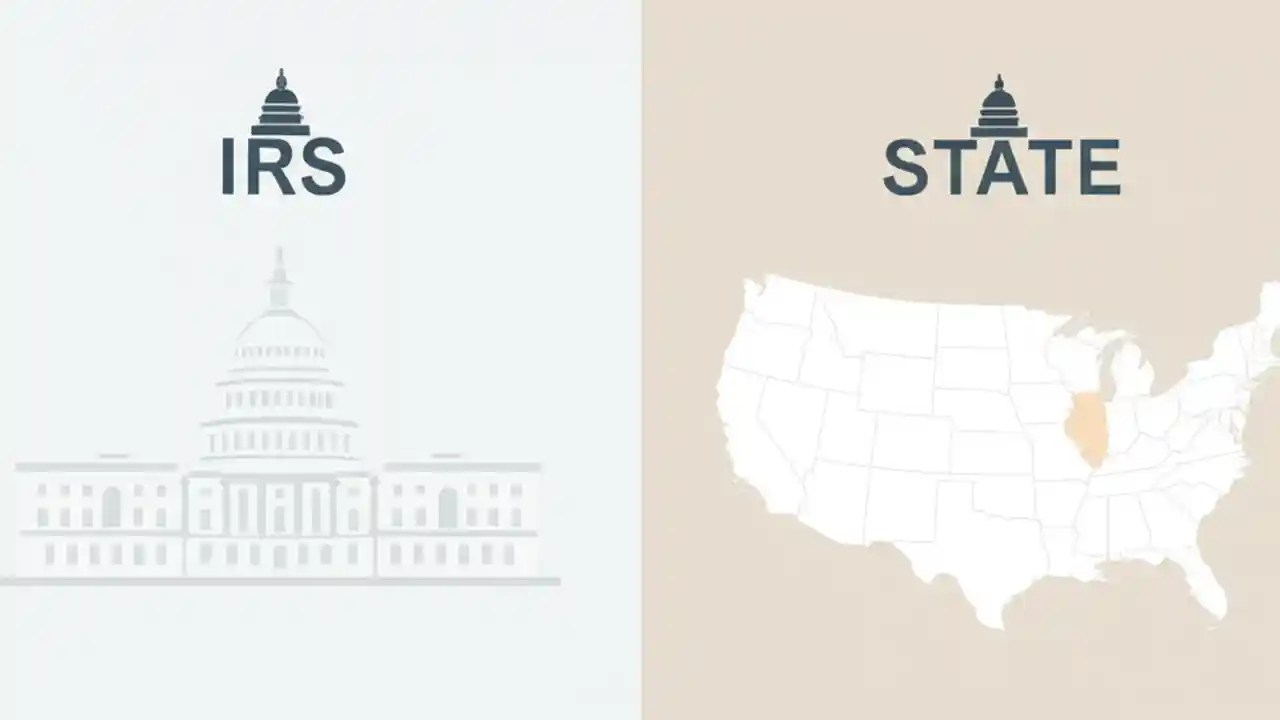 IRS

STATE