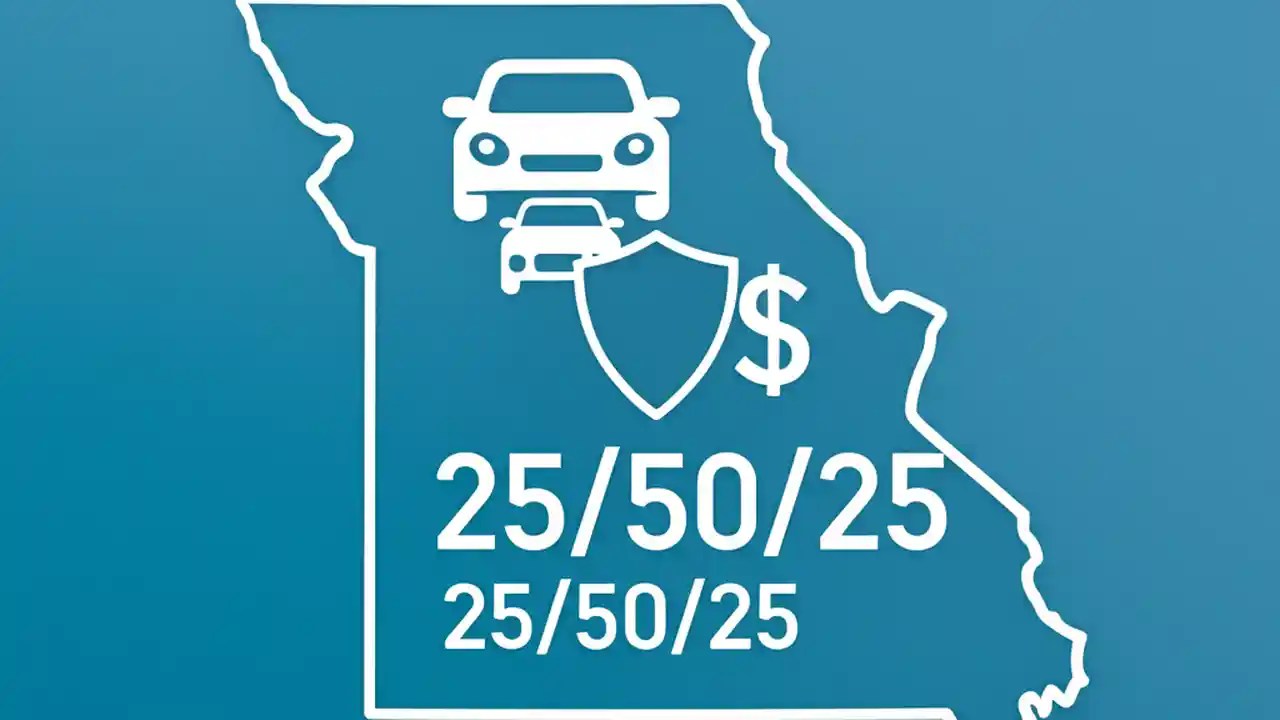 $

25/50/25

25/50/25