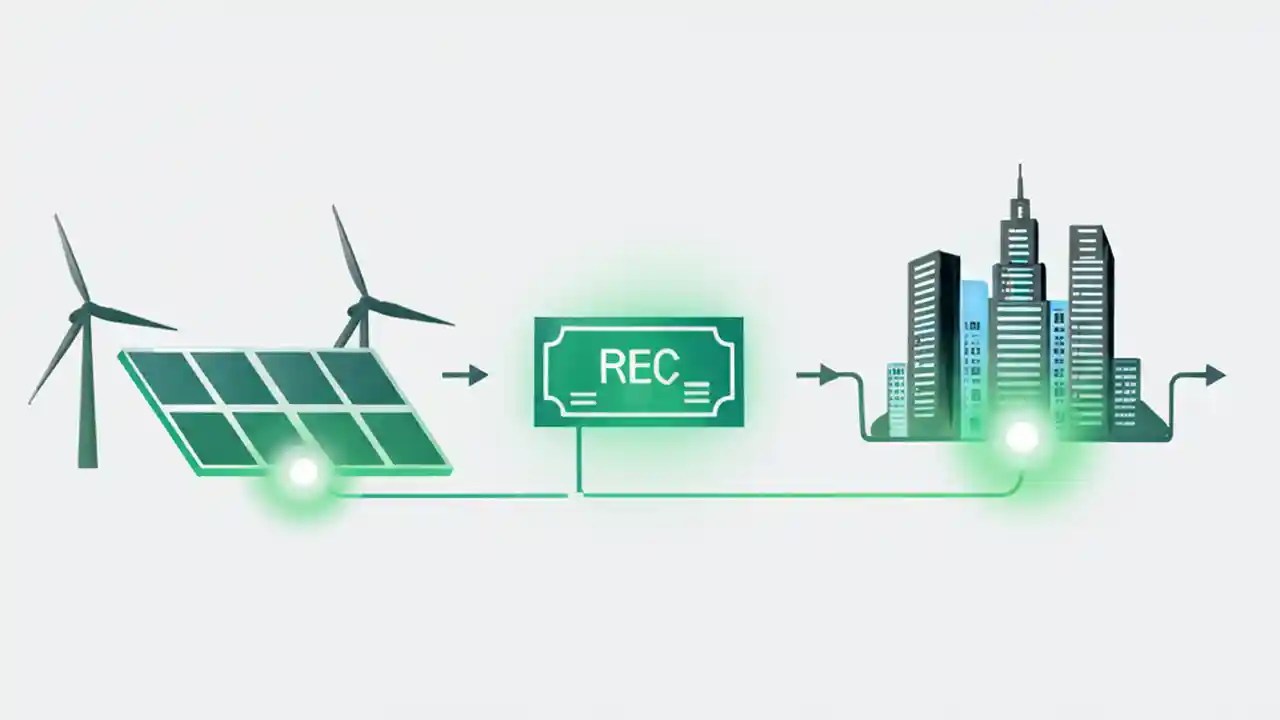 REC