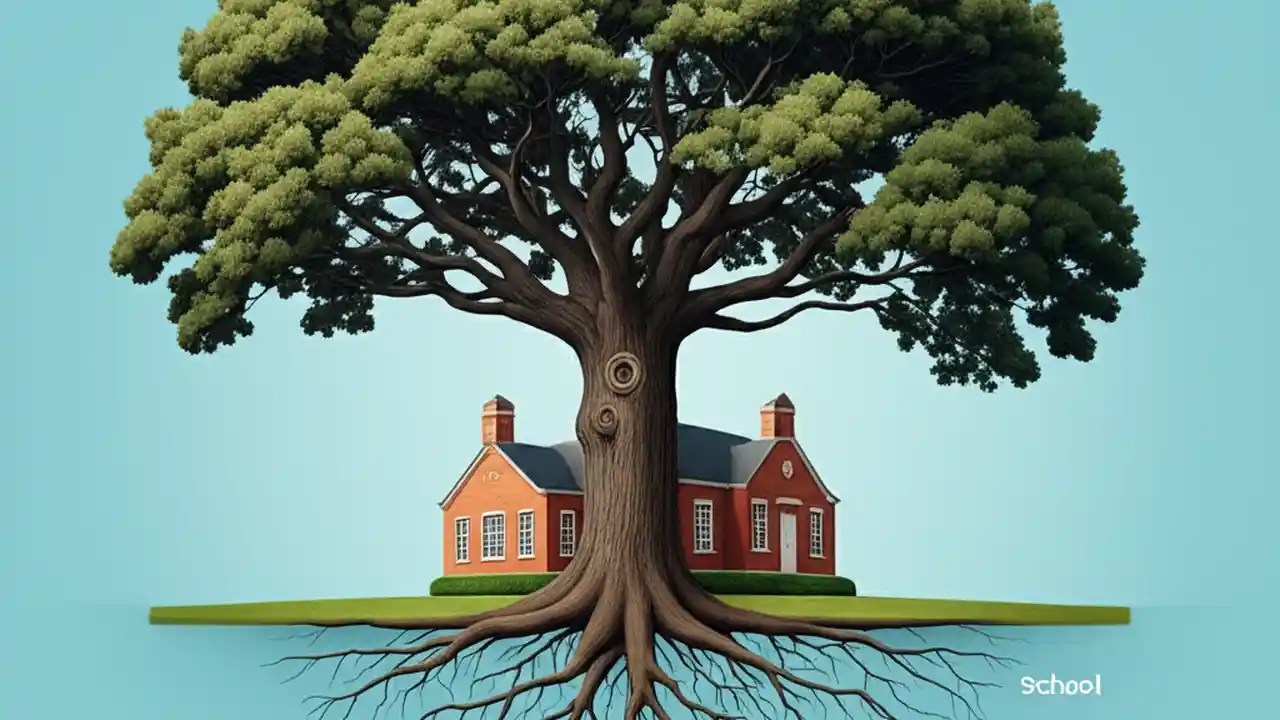 School