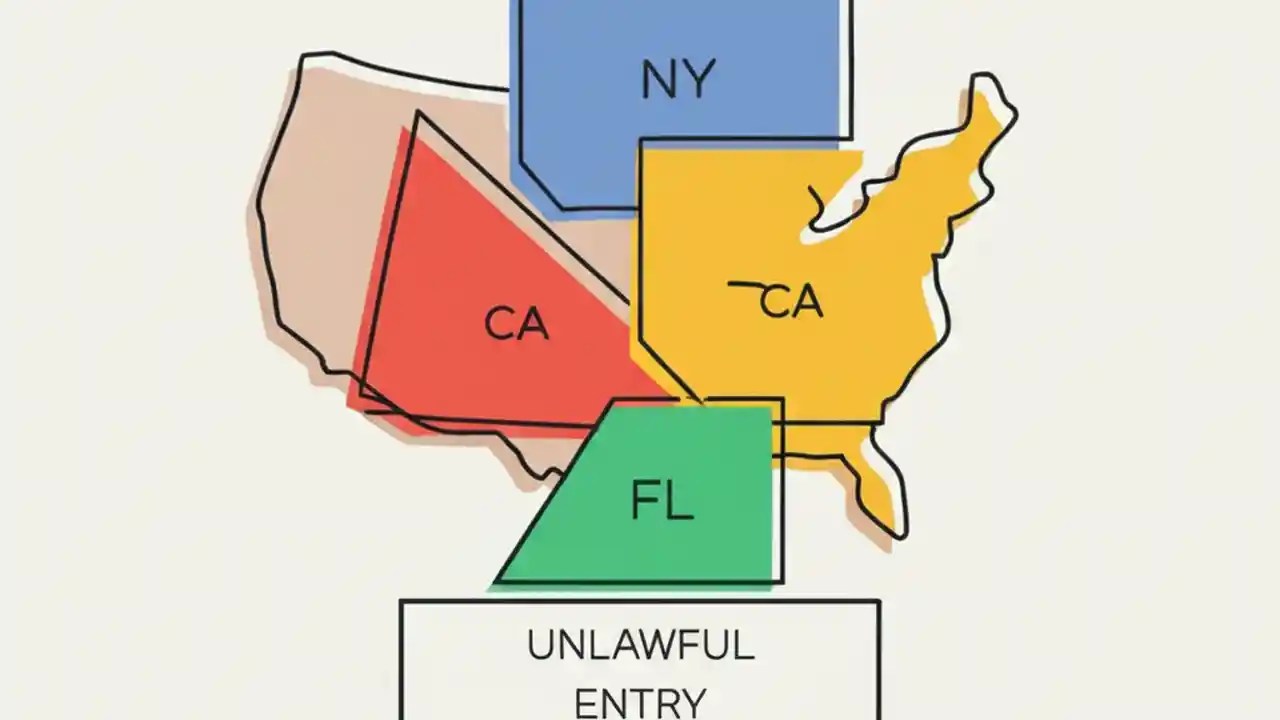 NY

CA

CA

FL

UNLAWFUL ENTRY