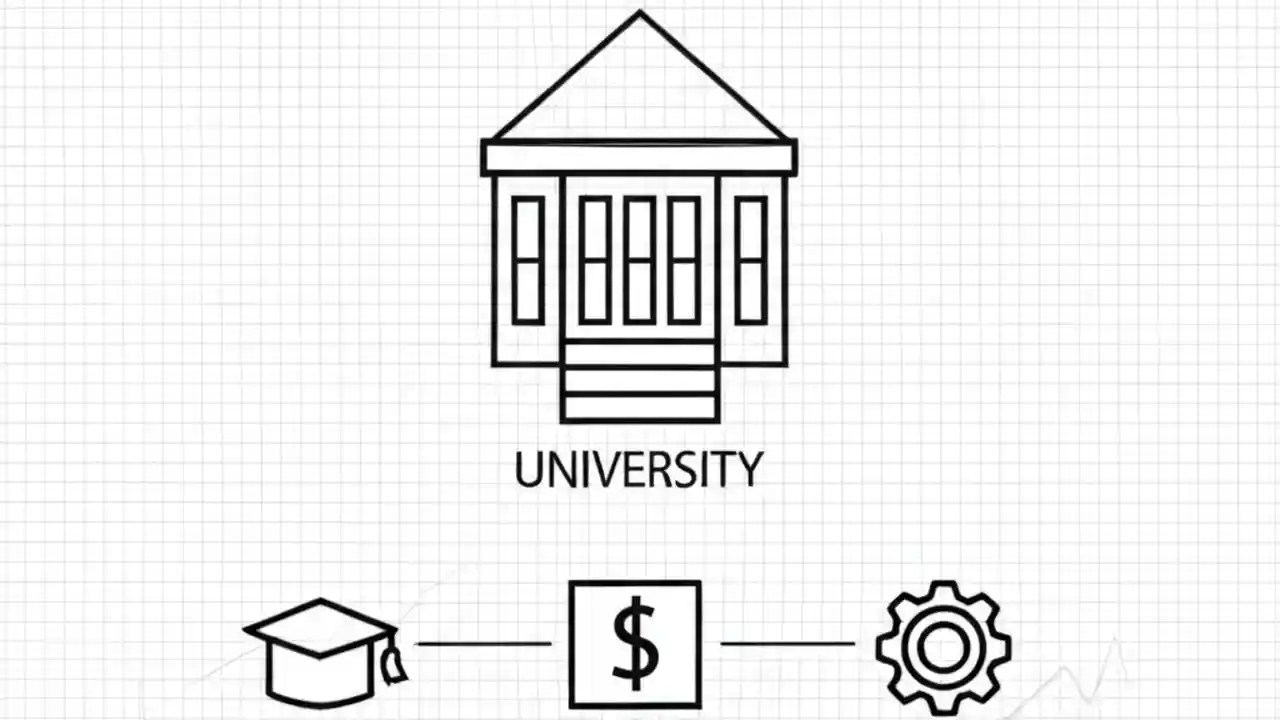 UNIVERSITY

$